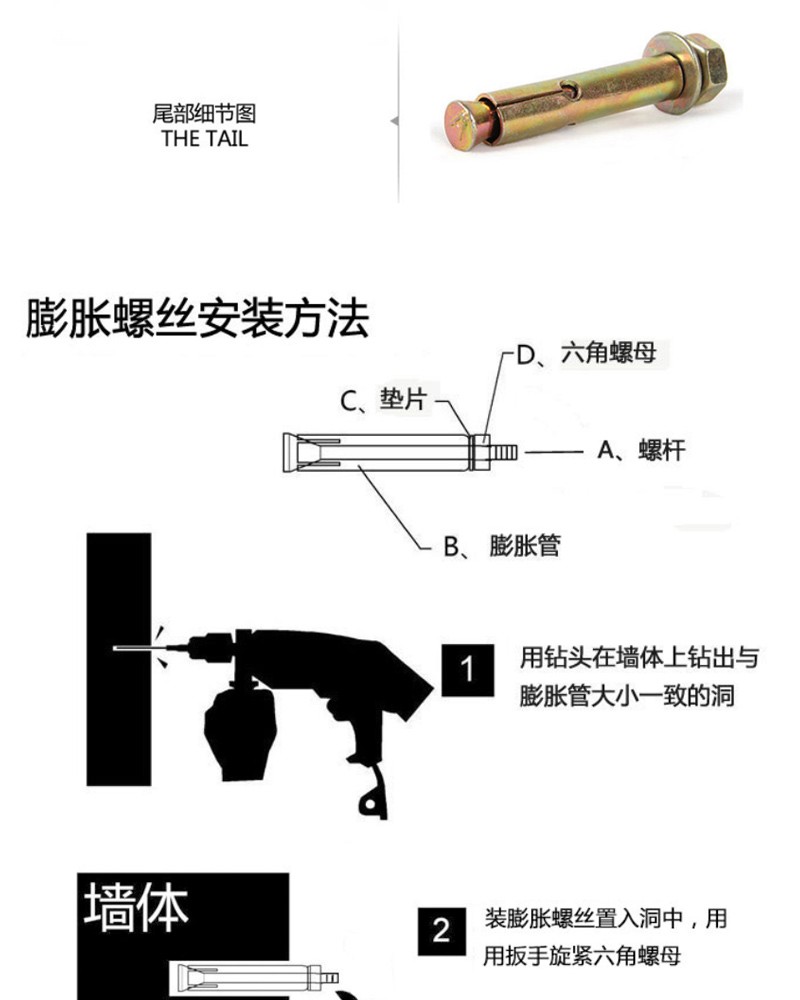 尾部细节图
THE TAIL

膨胀螺丝安装方法

D、六角螺母
C、垫片
A、螺杆
B、膨胀管

1
用钻头在墙体上钻出与膨胀管大小一致的洞

墙体

2
装膨胀螺丝置入洞中，用用扳手旋紧六角螺母