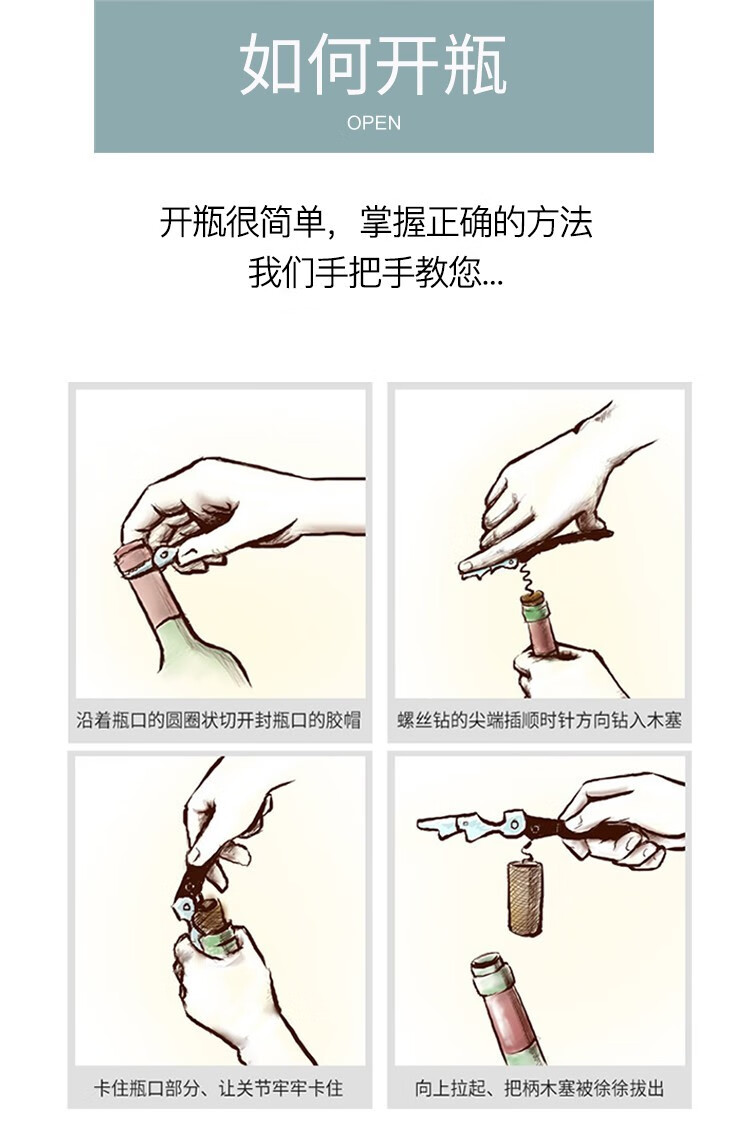 如何开瓶
OPEN

开瓶很简单，掌握正确的方法
我们手把手教您...

沿着瓶口的圆圈状切开封瓶口的胶帽

螺丝钻的尖端插顺时针方向钻入木塞

卡住瓶口部分、让关节牢牢卡住

向上拉起、把柄木塞被徐徐拔出