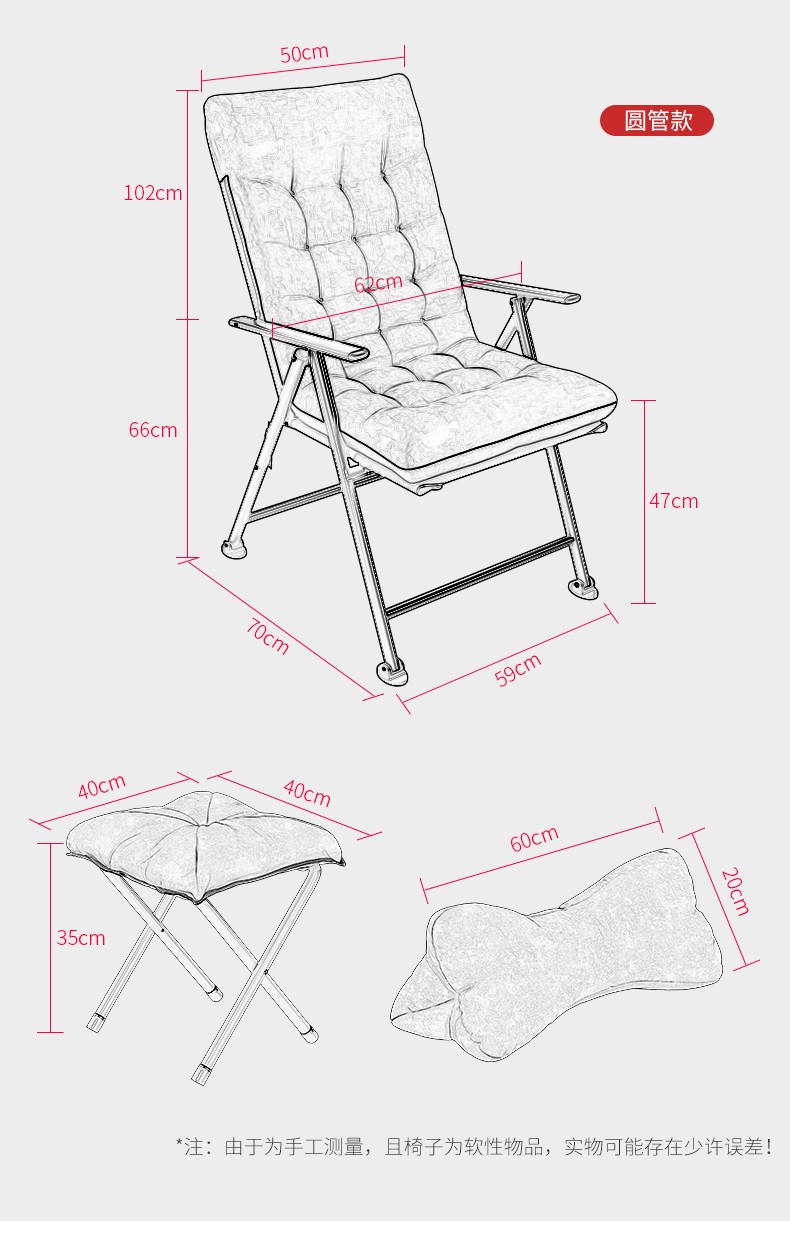 50cm

圆管款

102cm

62cm

66cm

47cm

70cm

59cm

40cm

40cm

35cm

60cm

20cm

*注：由于为手工测量，且椅子为软性物品，实物可能存在少许误差！