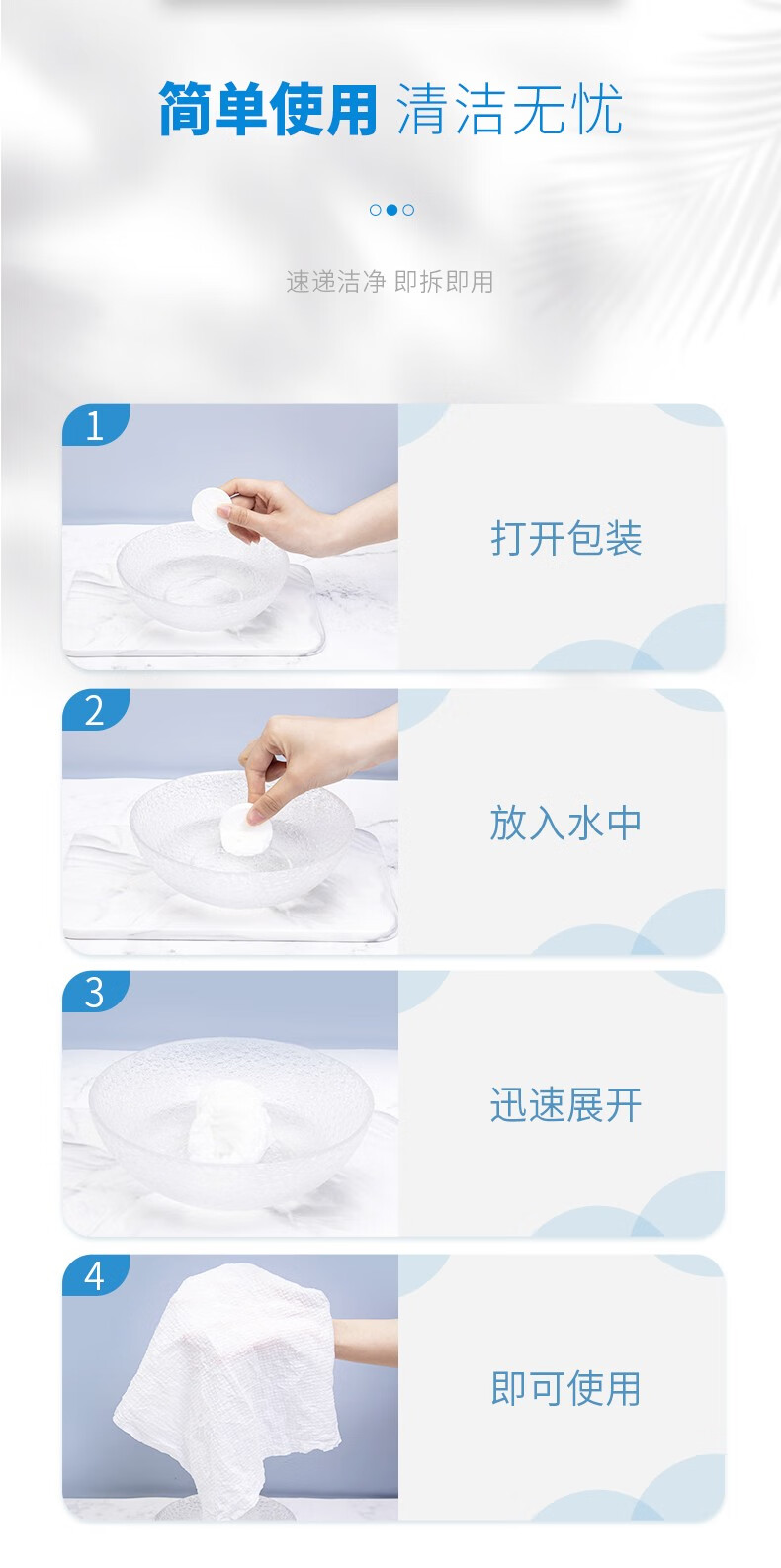 简单使用 清洁无忧

速递洁净 即拆即用

1

打开包装

2

放入水中

3

迅速展开

4

即可使用