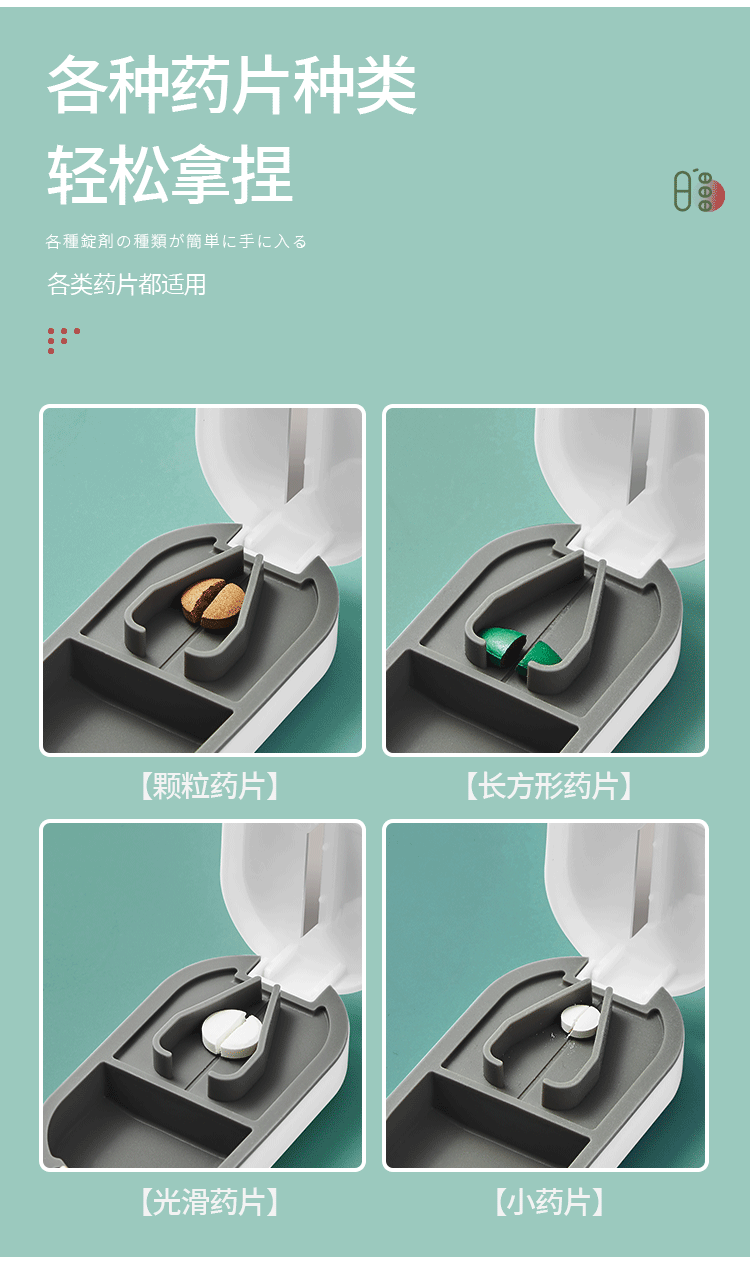 各种药片种类
轻松拿捏

各種錠剤の種類が簡単に手に入る

各类药片都适用

【颗粒药片】

【长方形药片】

【光滑药片】

【小药片】