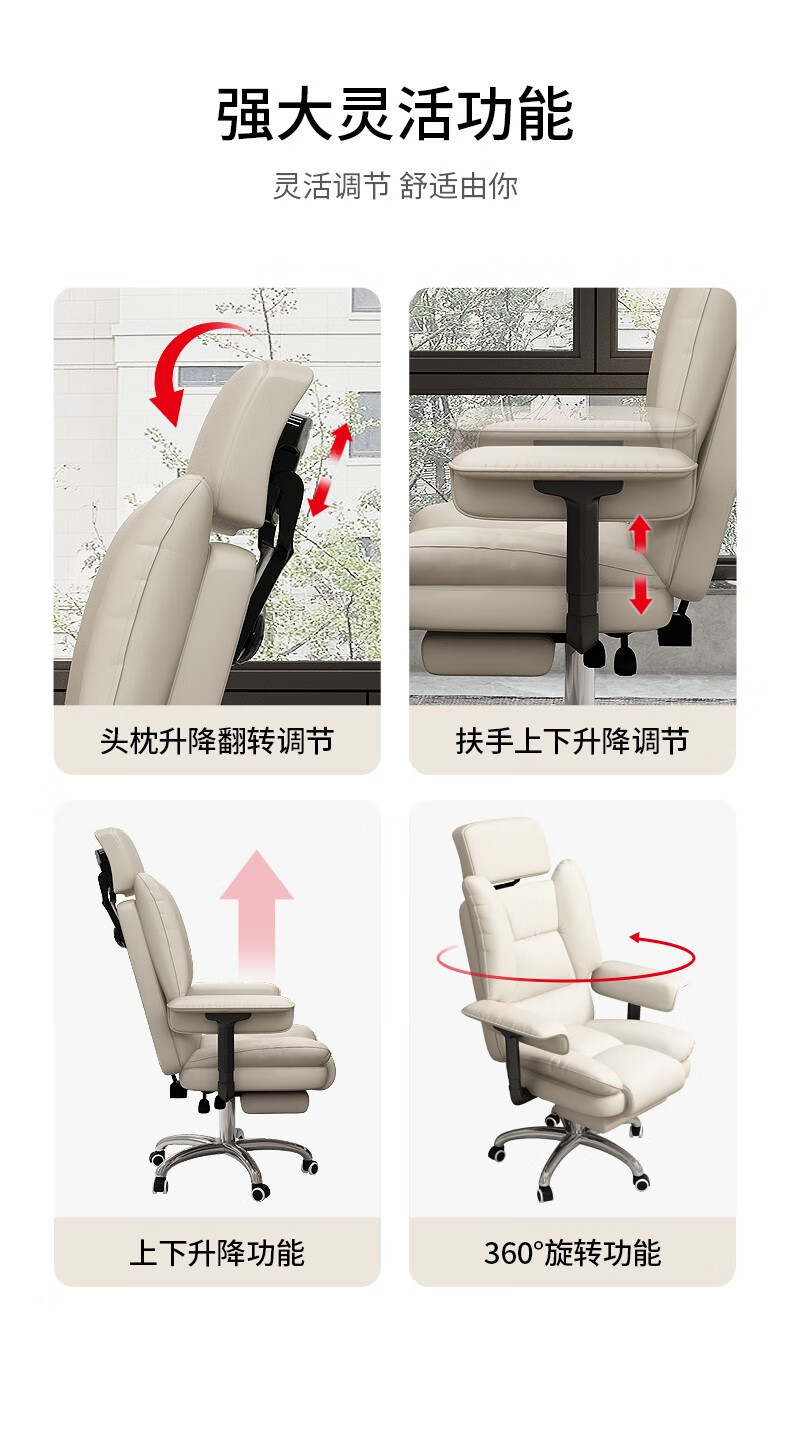 强大灵活功能

灵活调节 舒适由你

头枕升降翻转调节

扶手上下升降调节

上下升降功能

360°旋转功能