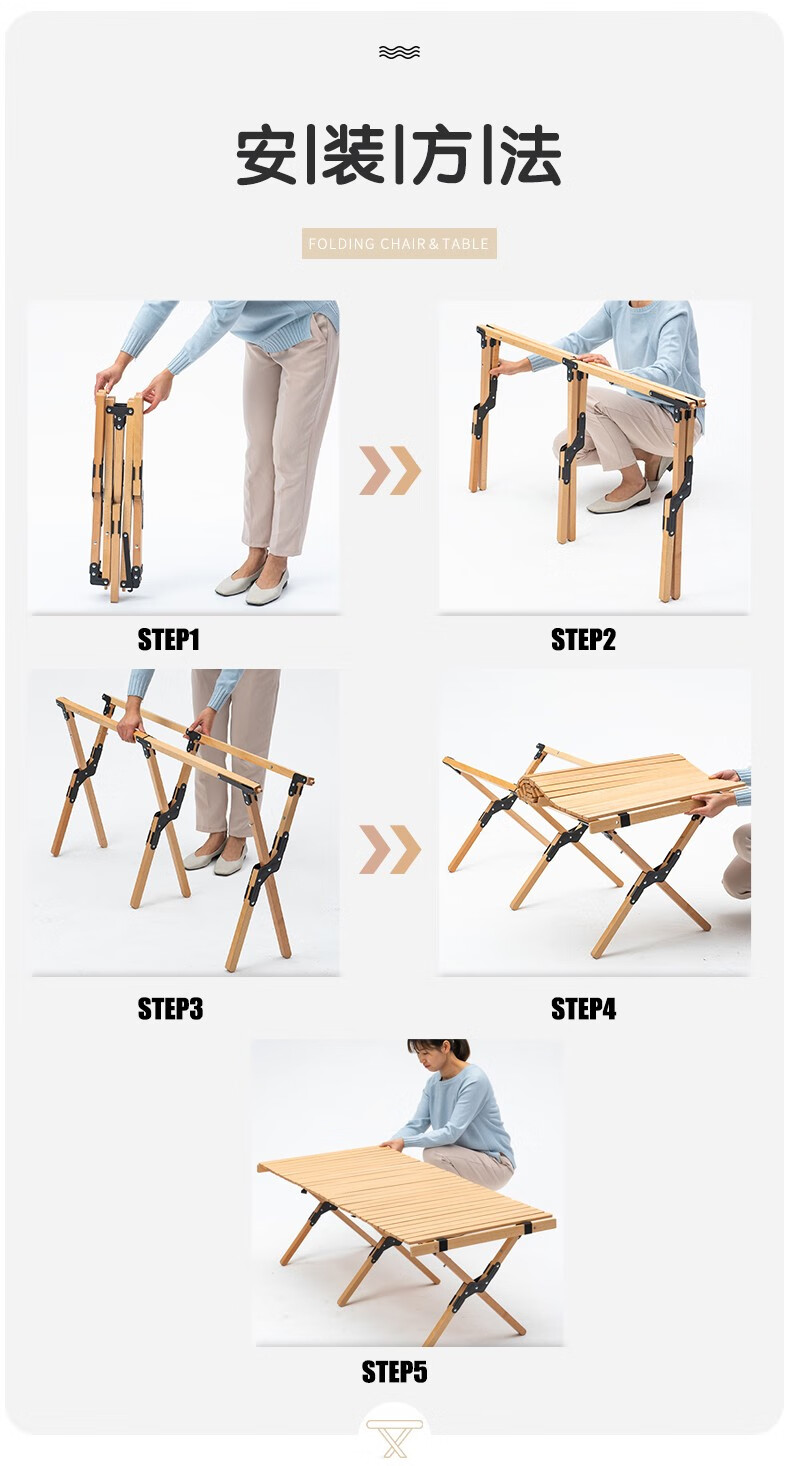 安|装|方|法

FOLDING CHAIR & TABLE

STEP1

STEP2

STEP3

STEP4

STEP5