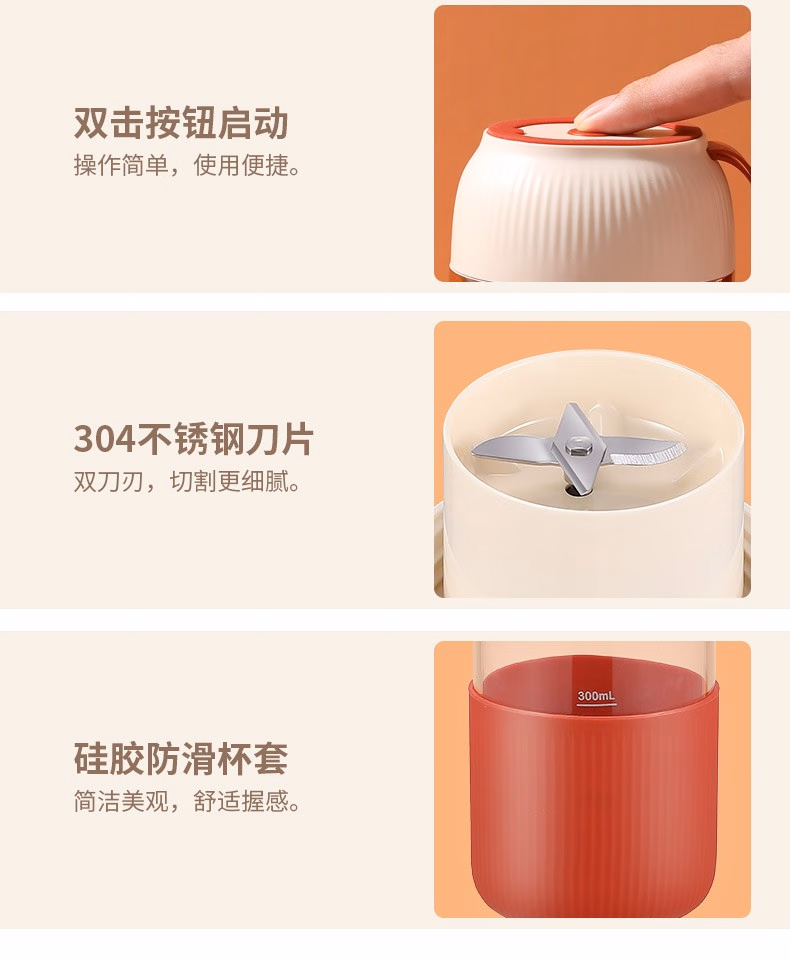 双击按钮启动
操作简单，使用便捷。

304不锈钢刀片
双刀刃，切割更细腻。

300mL

硅胶防滑杯套
简洁美观，舒适握感。