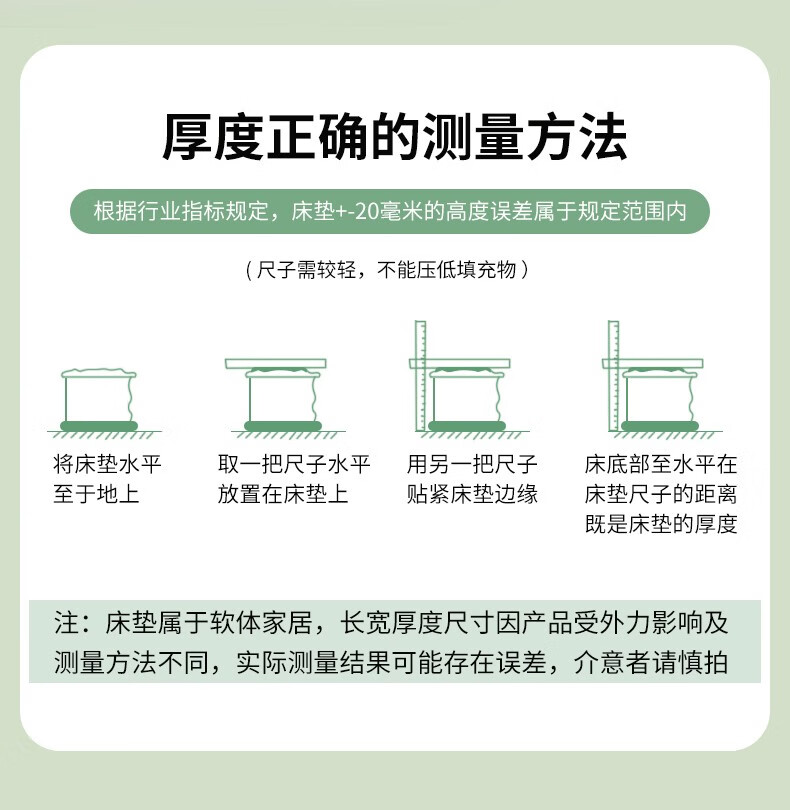 厚度正确的测量方法

根据行业指标规定，床垫+-20毫米的高度误差属于规定范围内

（尺子需较轻，不能压低填充物）

将床垫水平至于地上

取一把尺子水平放置在床垫上

用另一把尺子贴紧床垫边缘

床底部至水平在床垫尺子的距离既是床垫的厚度

注：床垫属于软体家居，长宽厚度尺寸因产品受外力影响及测量方法不同，实际测量结果可能存在误差，介意者请慎拍