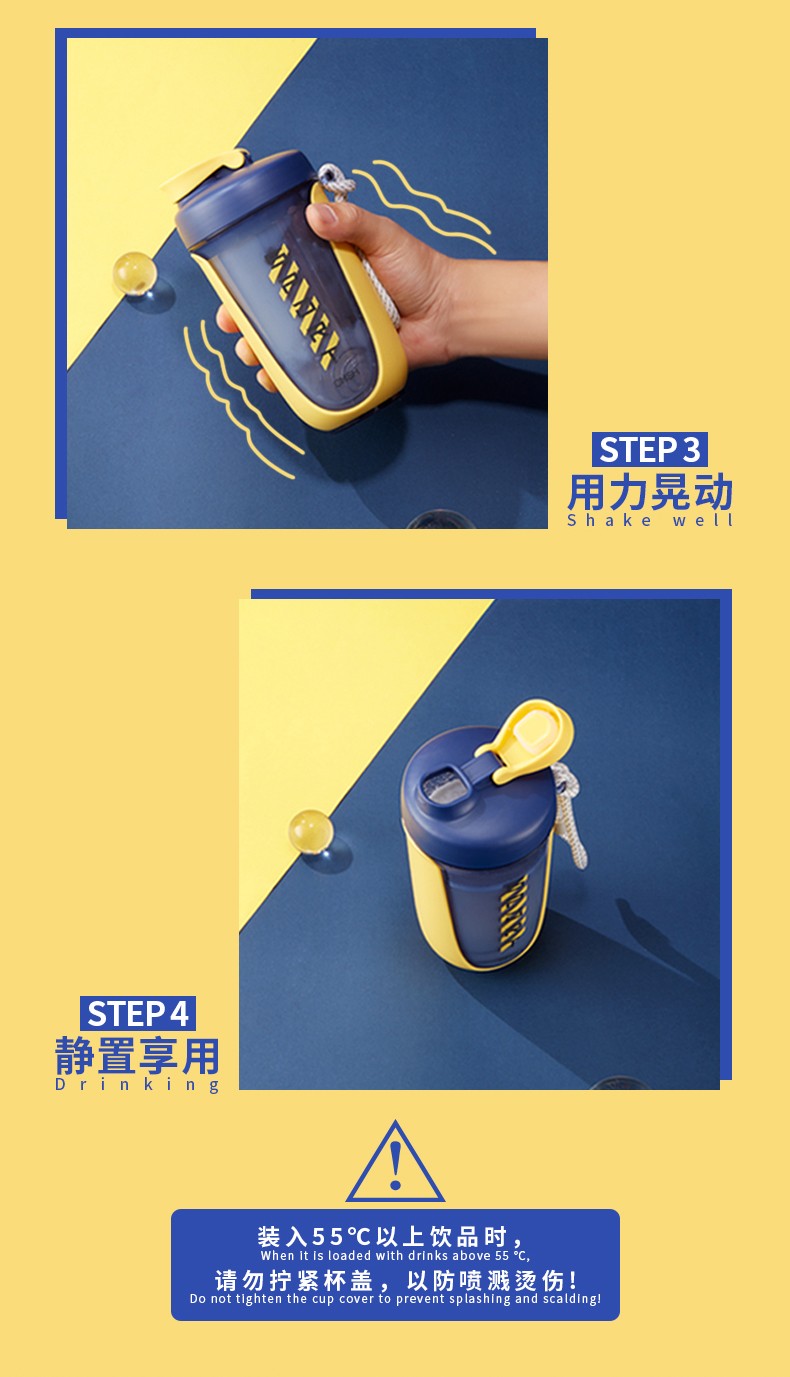 STEP 3
用力晃动
Shake well

STEP 4
静置享用
Drinking

!

装入55℃以上饮品时，
When it is loaded with drinks above 55 ℃,
请勿拧紧杯盖，以防喷溅烫伤！
Do not tighten the cup cover to prevent splashing and scalding!