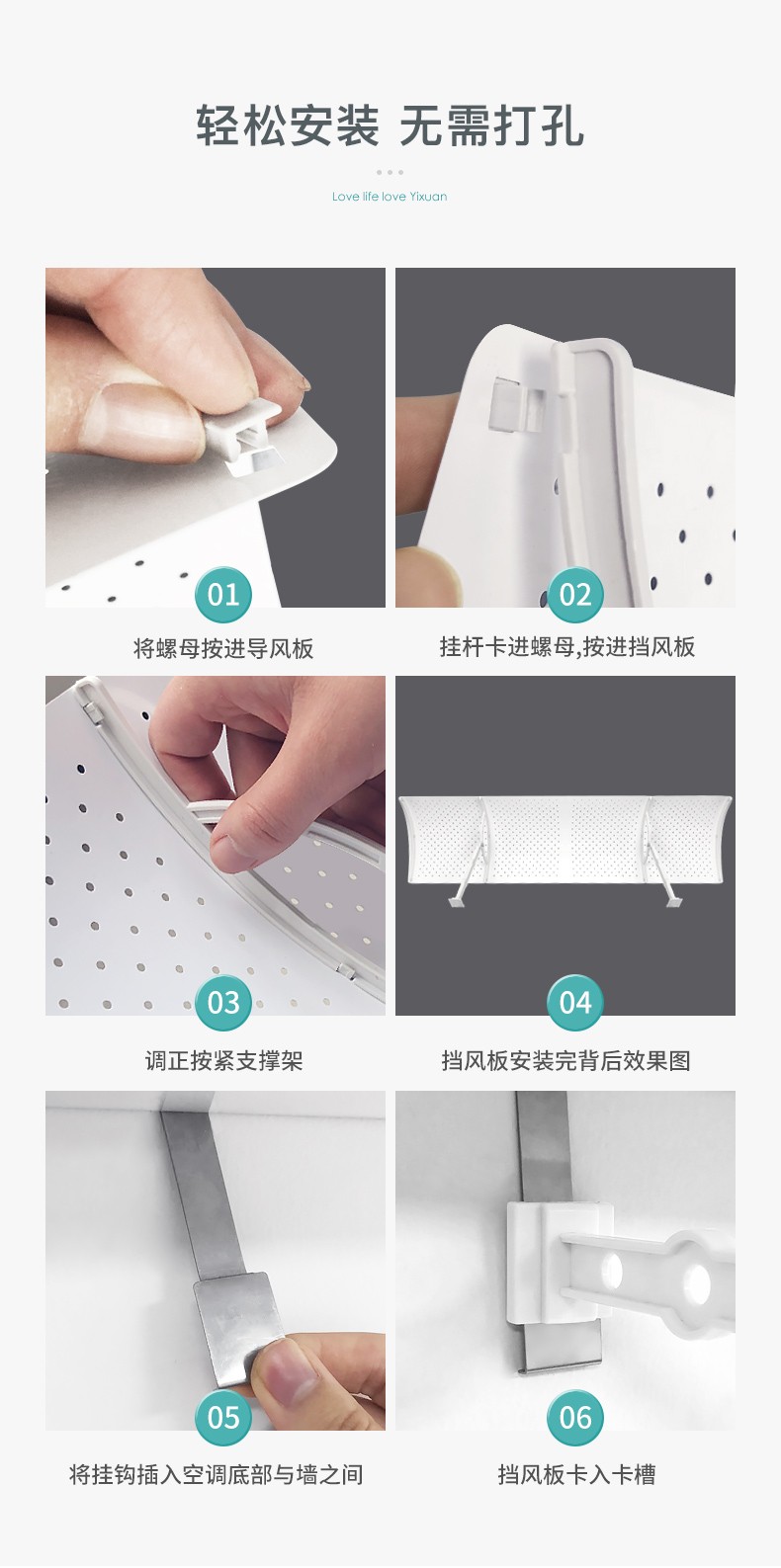 轻松安装 无需打孔

Love life love Yixuan

01

将螺母按进导风板

02

挂杆卡进螺母,按进挡风板

03

调正按紧支撑架

04

挡风板安装完背后效果图

05

将挂钩插入空调底部与墙之间

06

挡风板卡入卡槽