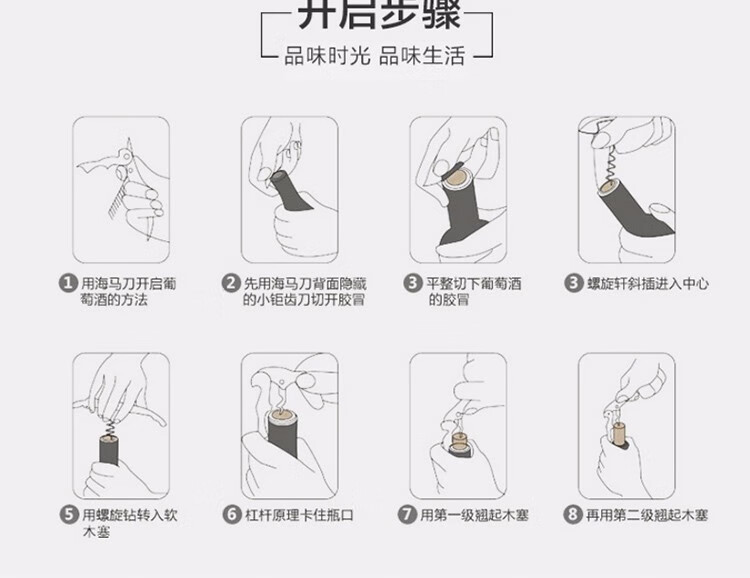 开启步骤

品味时光 品味生活

1 用海马刀开启葡萄酒的方法

2 先用海马刀背面隐藏的小钜齿刀切开胶冒

3 平整切下葡萄酒的胶冒

3 螺旋轩斜插进入中心

5 用螺旋钻转入软木塞

6 杠杆原理卡住瓶口

7 用第一级翘起木塞

8 再用第二级翘起木塞