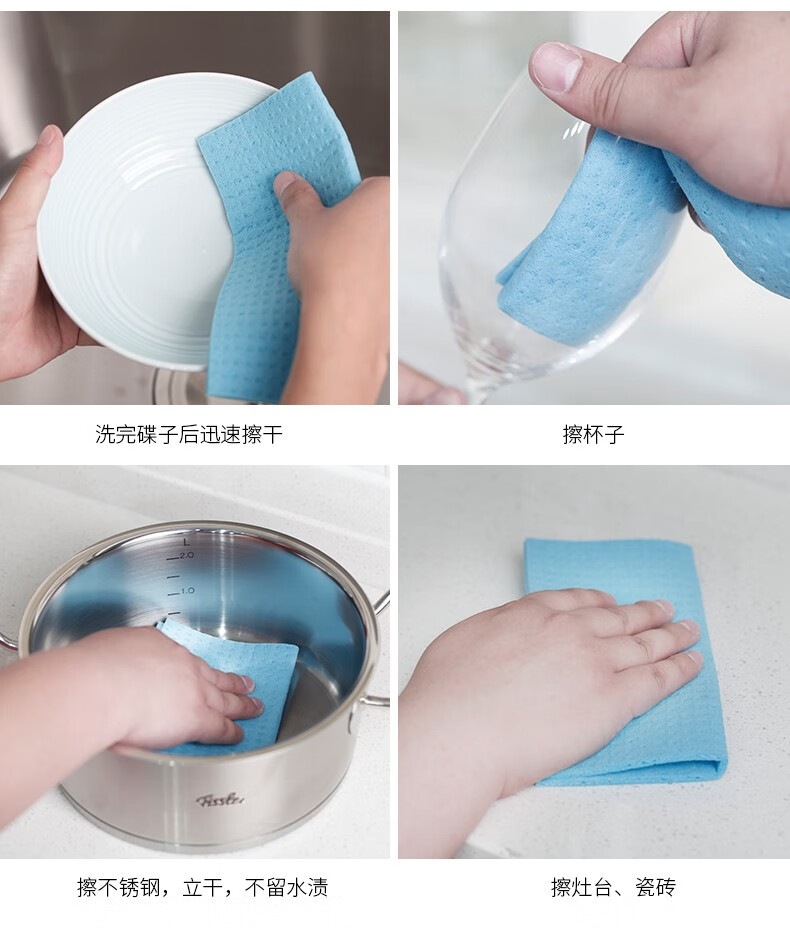 洗完碟子后迅速擦干

擦杯子

L
2.0
1.0

Fissler

擦不锈钢，立干，不留水渍

擦灶台、瓷砖