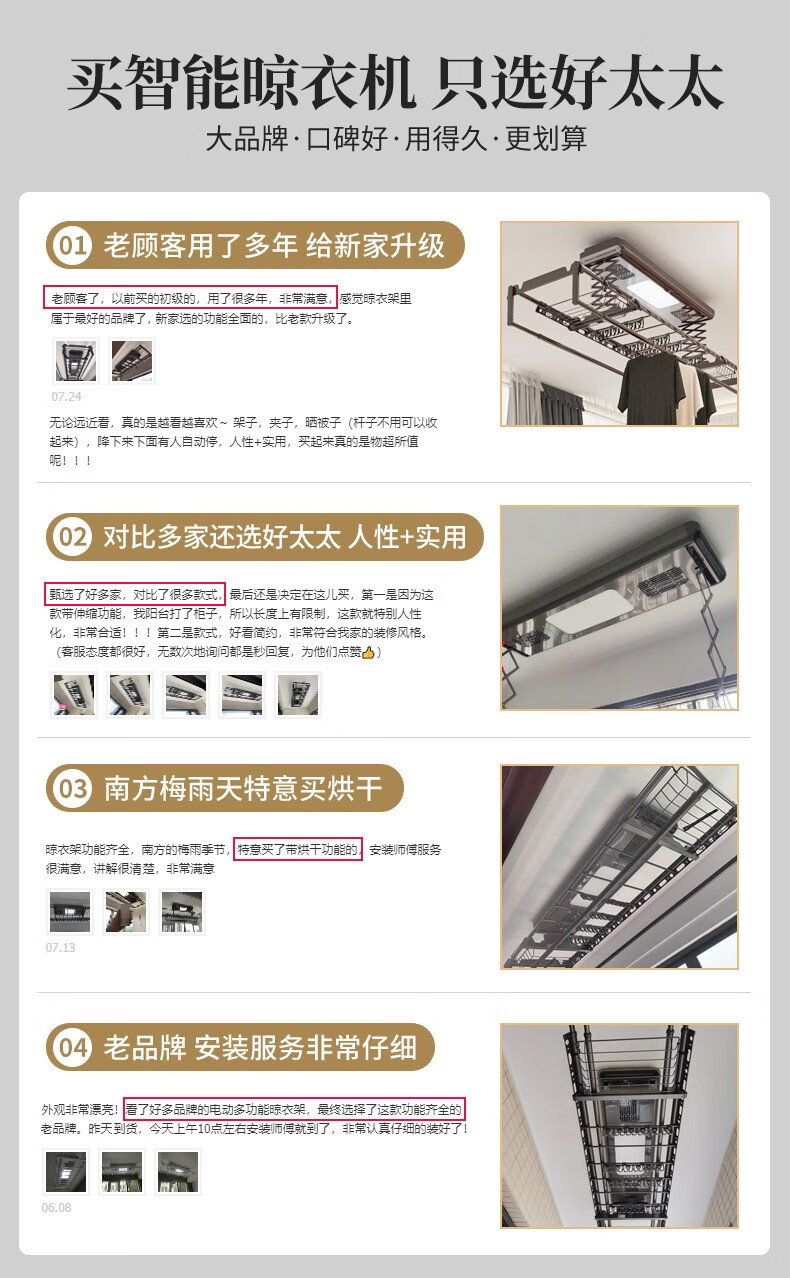 买智能晾衣机 只选好太太

大品牌·口碑好·用得久·更划算

01 老顾客用了多年 给新家升级

老顾客了，以前买的初级的，用了很多年，非常满意，感觉晾衣架里属于最好的品牌了，新家选的功能全面的，比老款升级了。

07.24

无论远近看，真的是越看越喜欢～ 架子，夹子，晒被子（杆子不用可以收起来），降下来下面有人自动停，人性+实用，买起来真的是物超所值呢！！！

02 对比多家还选好太太 人性+实用

甄选了好多家，对比了很多款式，最后还是决定在这儿买，第一是因为这款带伸缩功能，我阳台打了柜子，所以长度上有限制，这款就特别人性化，非常合适！！！第二是款式，好看简约，非常符合我家的装修风格。（客服态度都很好，无数次地询问都是秒回复，为他们点赞👍）

03 南方梅雨天特意买烘干

晾衣架功能齐全，南方的梅雨季节，特意买了带烘干功能的，安装师傅服务很满意，讲解很清楚，非常满意

07.13

04 老品牌 安装服务非常仔细

外观非常漂亮！看了好多品牌的电动多功能晾衣架，最终选择了这款功能齐全的老品牌。昨天到货，今天上午10点左右安装师傅就到了，非常认真仔细的装好了！

06.08