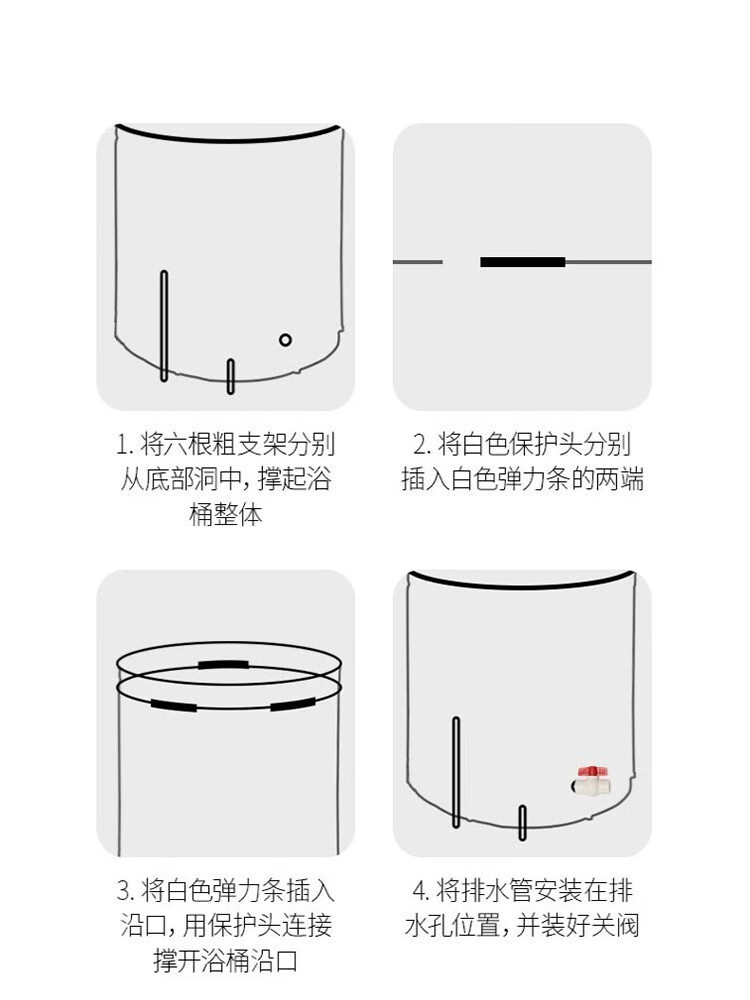 1. 将六根粗支架分别从底部洞中，撑起浴桶整体

2. 将白色保护头分别插入白色弹力条的两端

3. 将白色弹力条插入沿口，用保护头连接撑开浴桶沿口

4. 将排水管安装在排水孔位置，并装好关阀