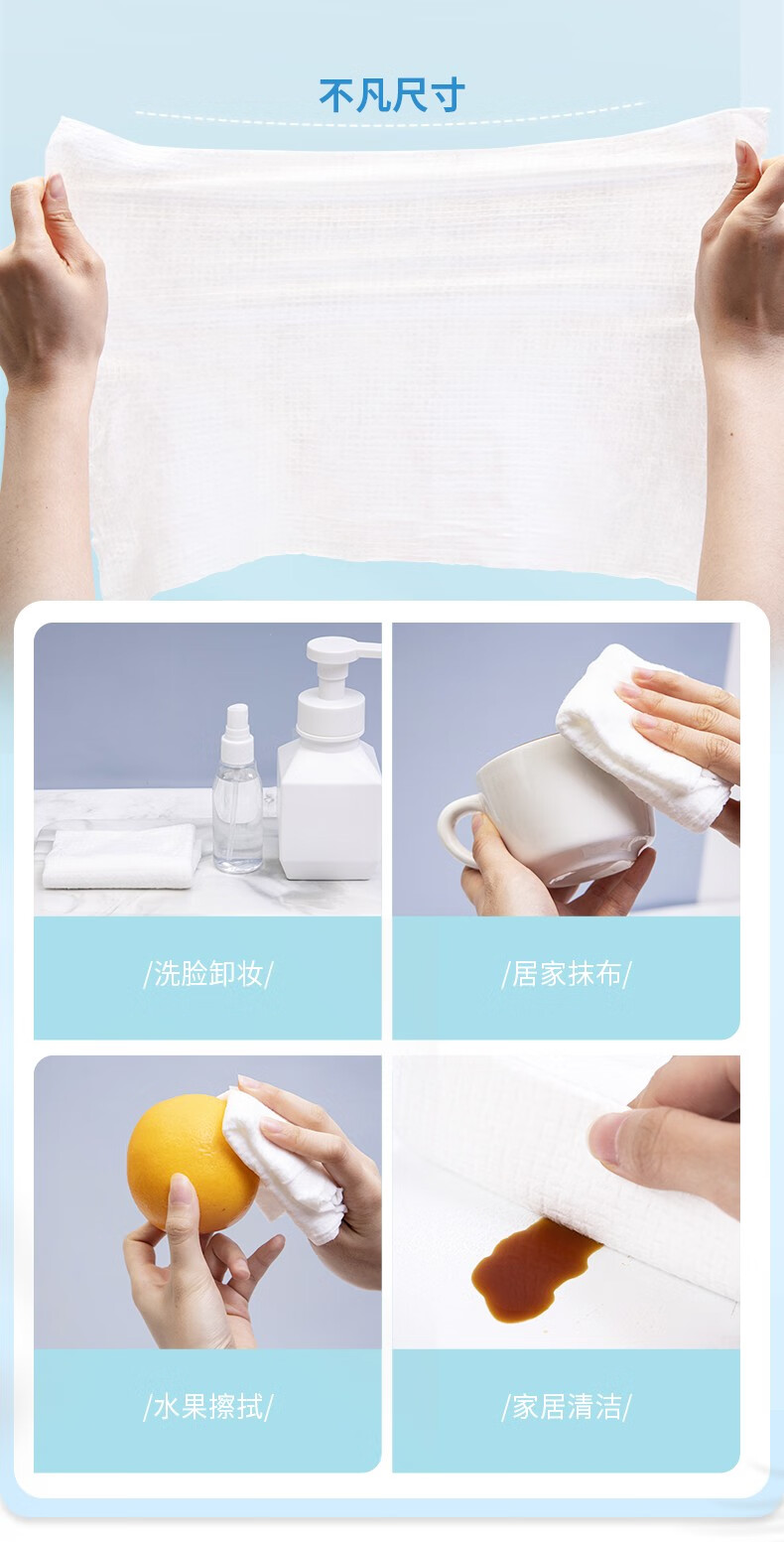 不凡尺寸

/洗脸卸妆/

/居家抹布/

/水果擦拭/

/家居清洁/