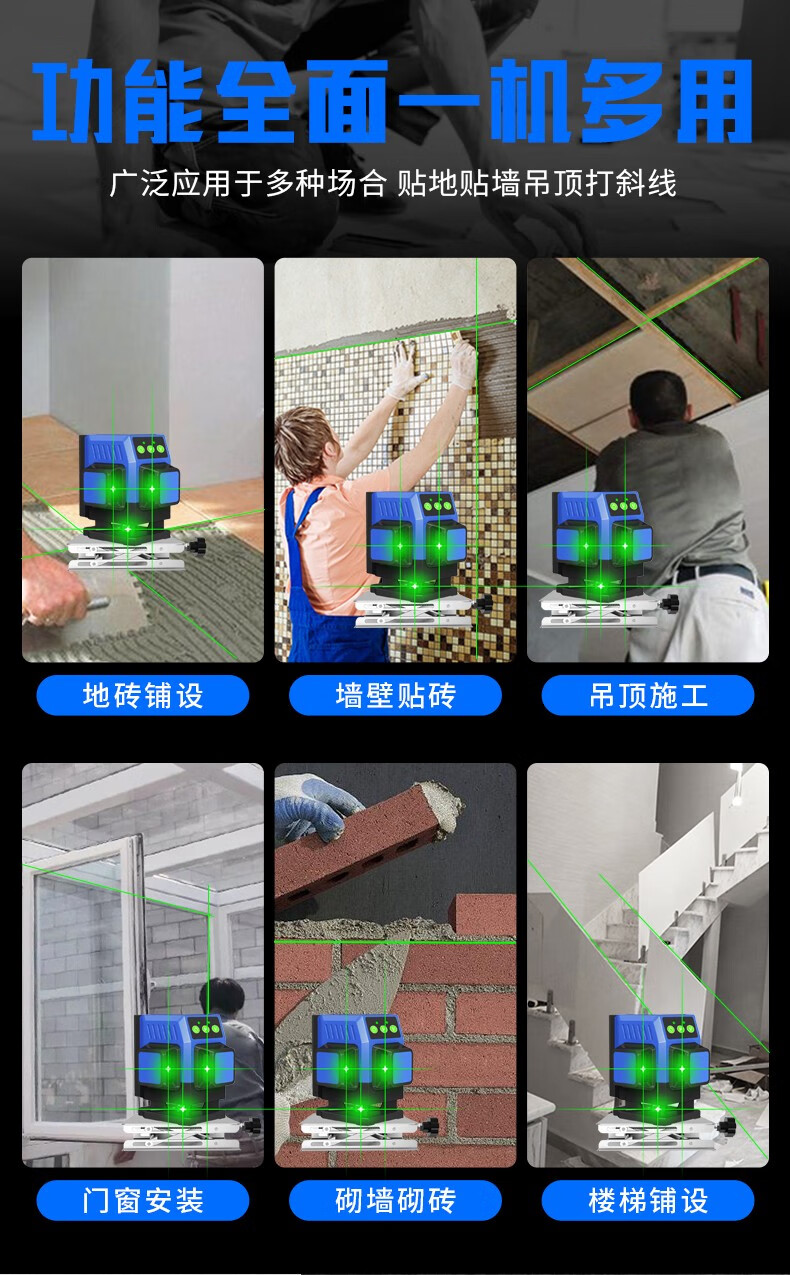 功能全面一机多用

广泛应用于多种场合 贴地贴墙吊顶打斜线

地砖铺设

墙壁贴砖

吊顶施工

门窗安装

砌墙砌砖

楼梯铺设