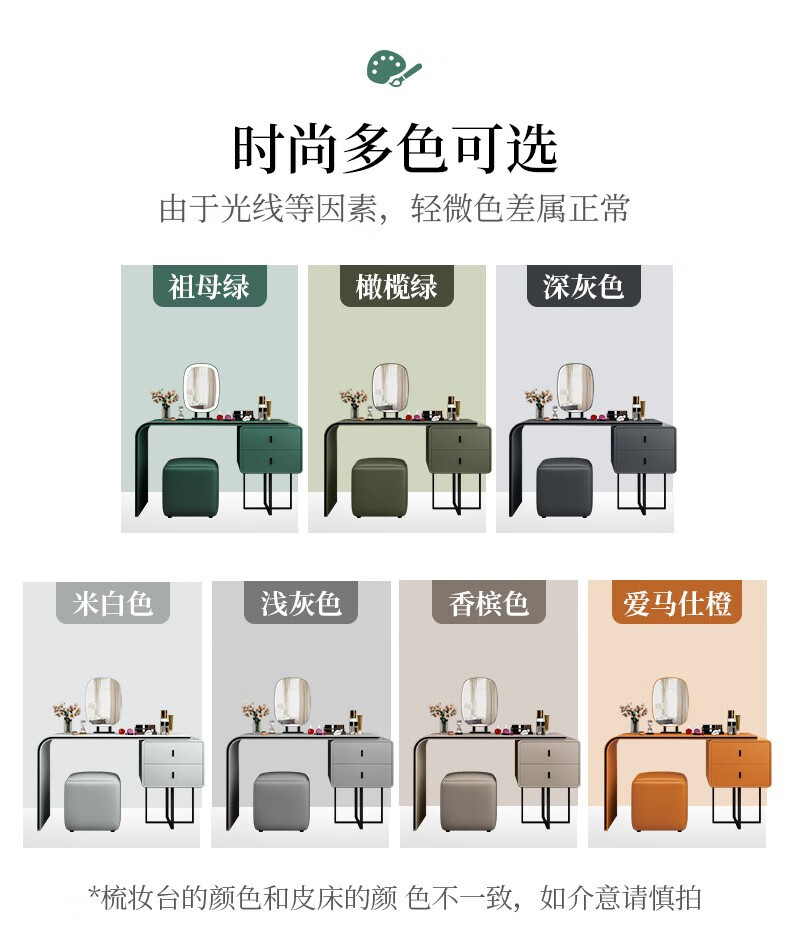 时尚多色可选

由于光线等因素，轻微色差属正常

祖母绿

橄榄绿

深灰色

米白色

浅灰色

香槟色

爱马仕橙

*梳妆台的颜色和皮床的颜 色不一致，如介意请慎拍