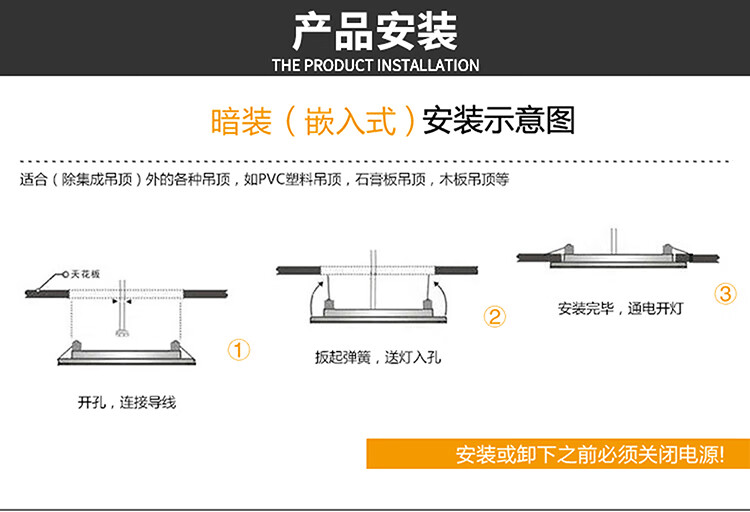 产品安装
THE PRODUCT INSTALLATION

暗装（嵌入式）安装示意图

适合（除集成吊顶）外的各种吊顶，如PVC塑料吊顶，石膏板吊顶，木板吊顶等

天花板

①

开孔，连接导线

②

扳起弹簧，送灯入孔

③

安装完毕，通电开灯

安装或卸下之前必须关闭电源!