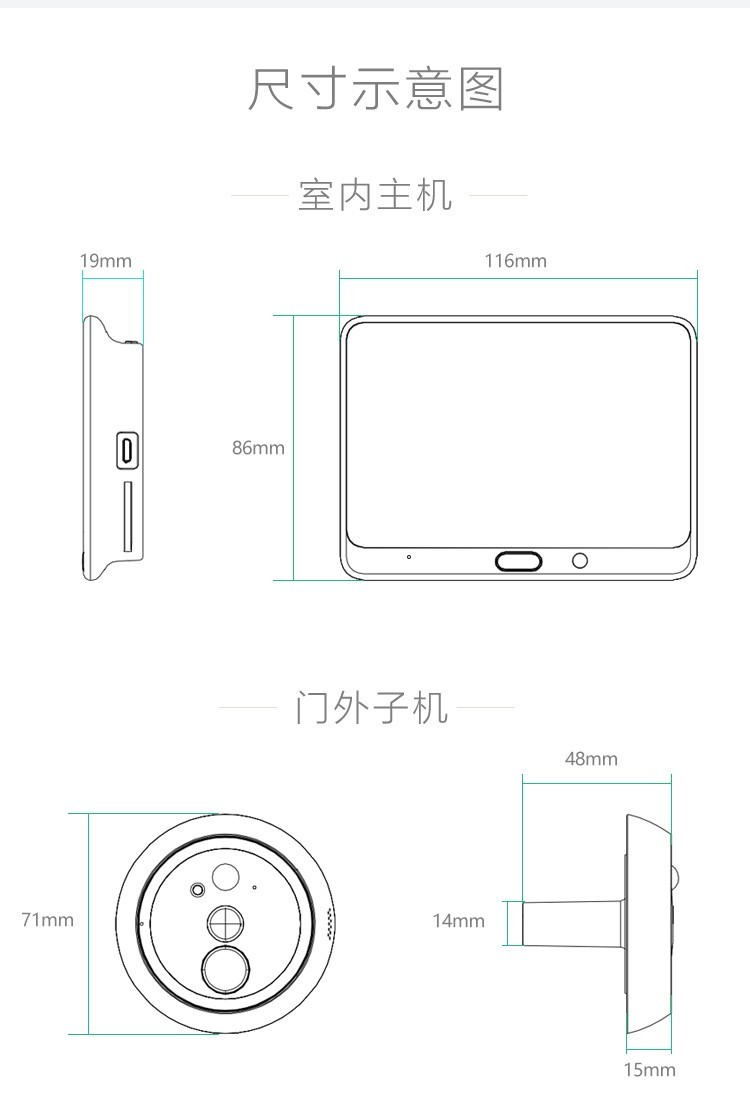 尺寸示意图

室内主机

19mm

116mm

86mm

门外子机

48mm

71mm

14mm

15mm