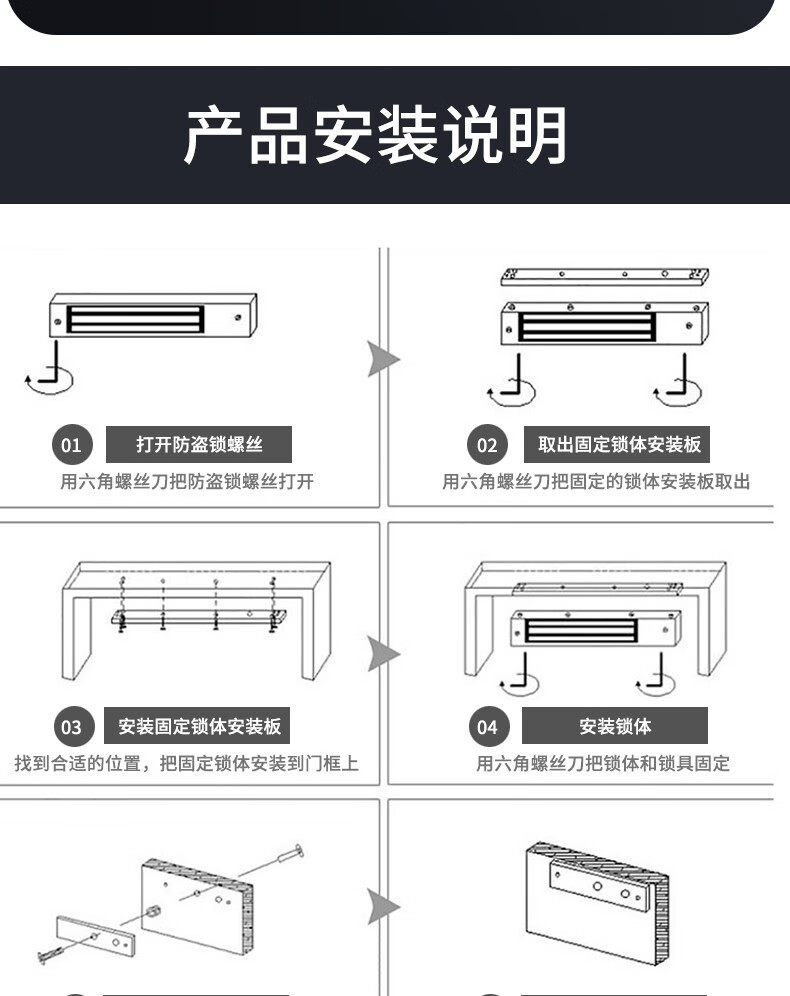 产品安装说明

01 打开防盗锁螺丝
用六角螺丝刀把防盗锁螺丝打开

02 取出固定锁体安装板
用六角螺丝刀把固定的锁体安装板取出

03 安装固定锁体安装板
找到合适的位置，把固定锁体安装到门框上

04 安装锁体
用六角螺丝刀把锁体和锁具固定