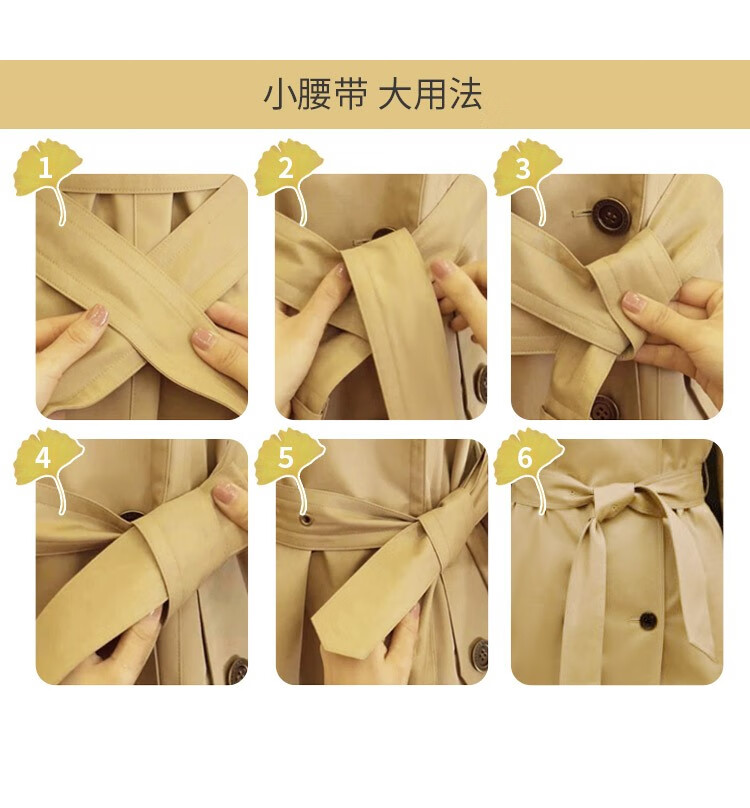 小腰带 大用法

1

2

3

4

5

6