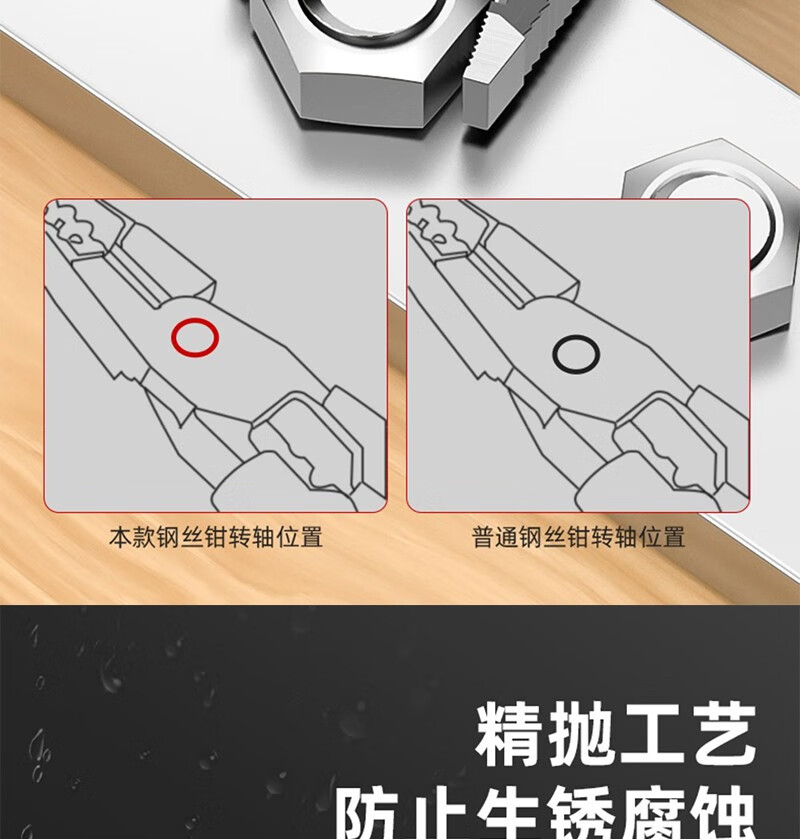 本款钢丝钳转轴位置

普通钢丝钳转轴位置

精抛工艺

防止生锈腐蚀