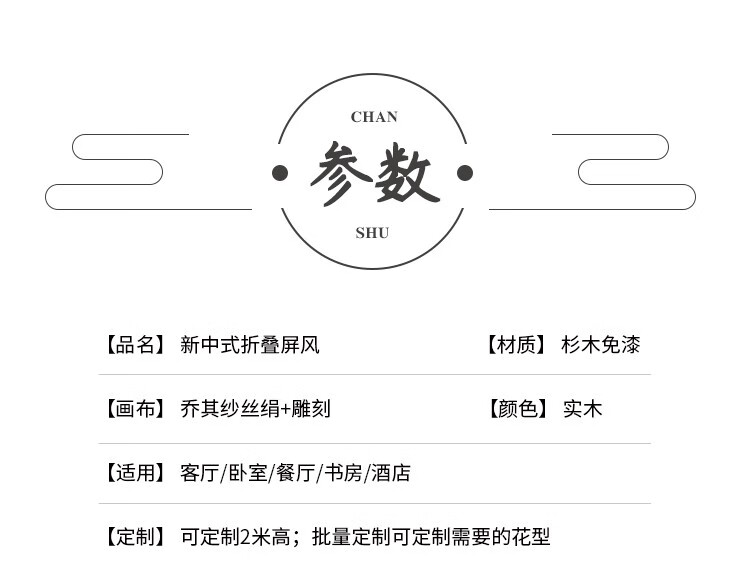 CHAN

参数

SHU

【品名】 新中式折叠屏风 【材质】 杉木免漆

【画布】 乔其纱丝绢+雕刻 【颜色】 实木

【适用】 客厅/卧室/餐厅/书房/酒店

【定制】 可定制2米高；批量定制可定制需要的花型