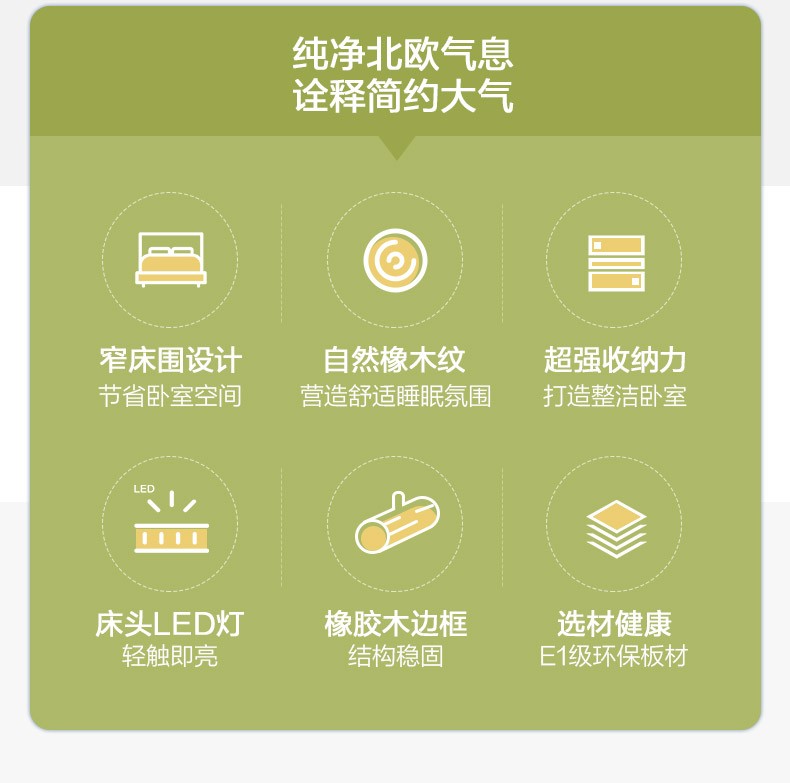 纯净北欧气息
诠释简约大气

窄床围设计
节省卧室空间

自然橡木纹
营造舒适睡眠氛围

超强收纳力
打造整洁卧室

LED

床头LED灯
轻触即亮

橡胶木边框
结构稳固

选材健康
E1级环保板材