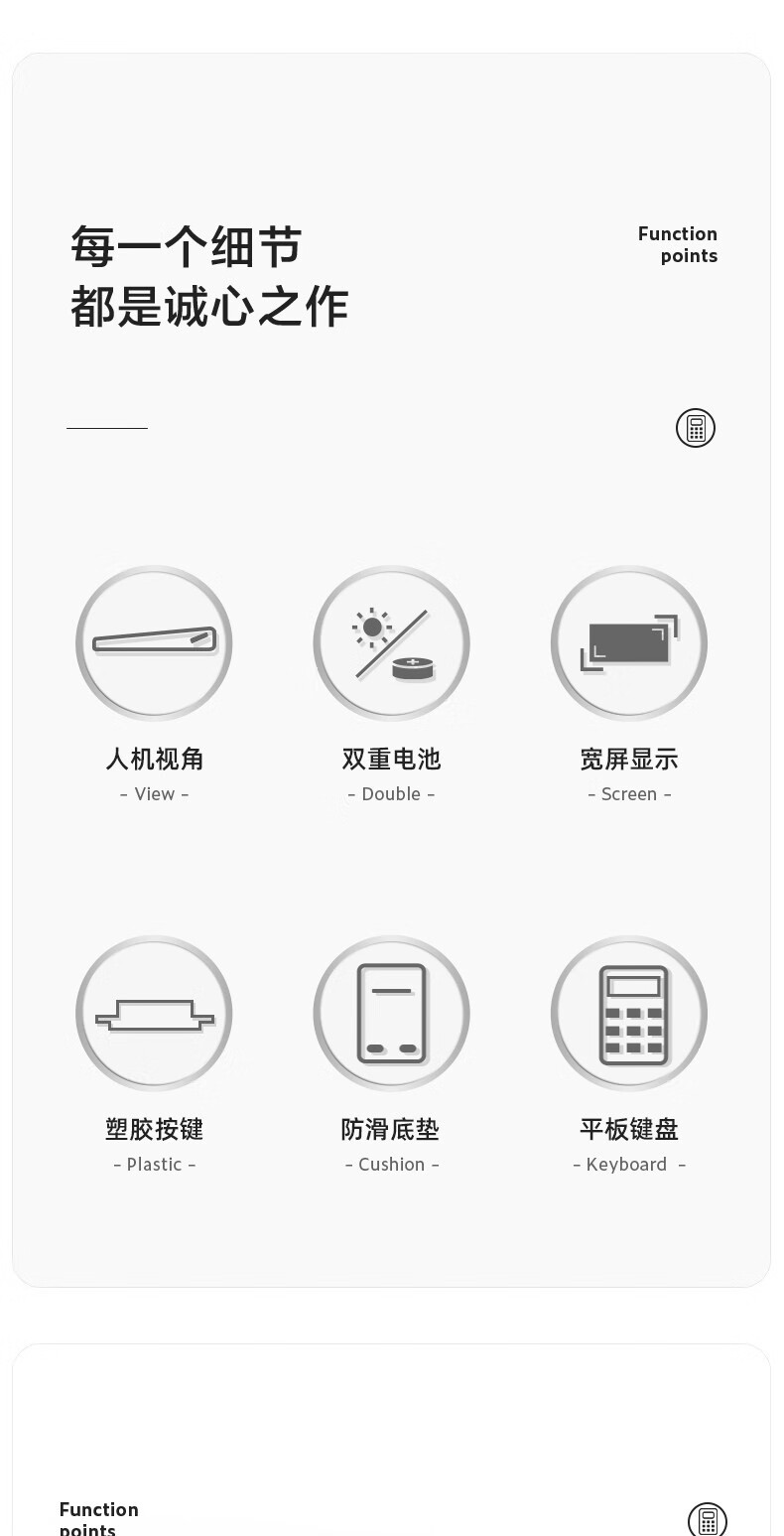 每一个细节
都是诚心之作

Function
points

人机视角
- View -

双重电池
- Double -

宽屏显示
- Screen -

塑胶按键
- Plastic -

防滑底垫
- Cushion -

平板键盘
- Keyboard -

Function
points