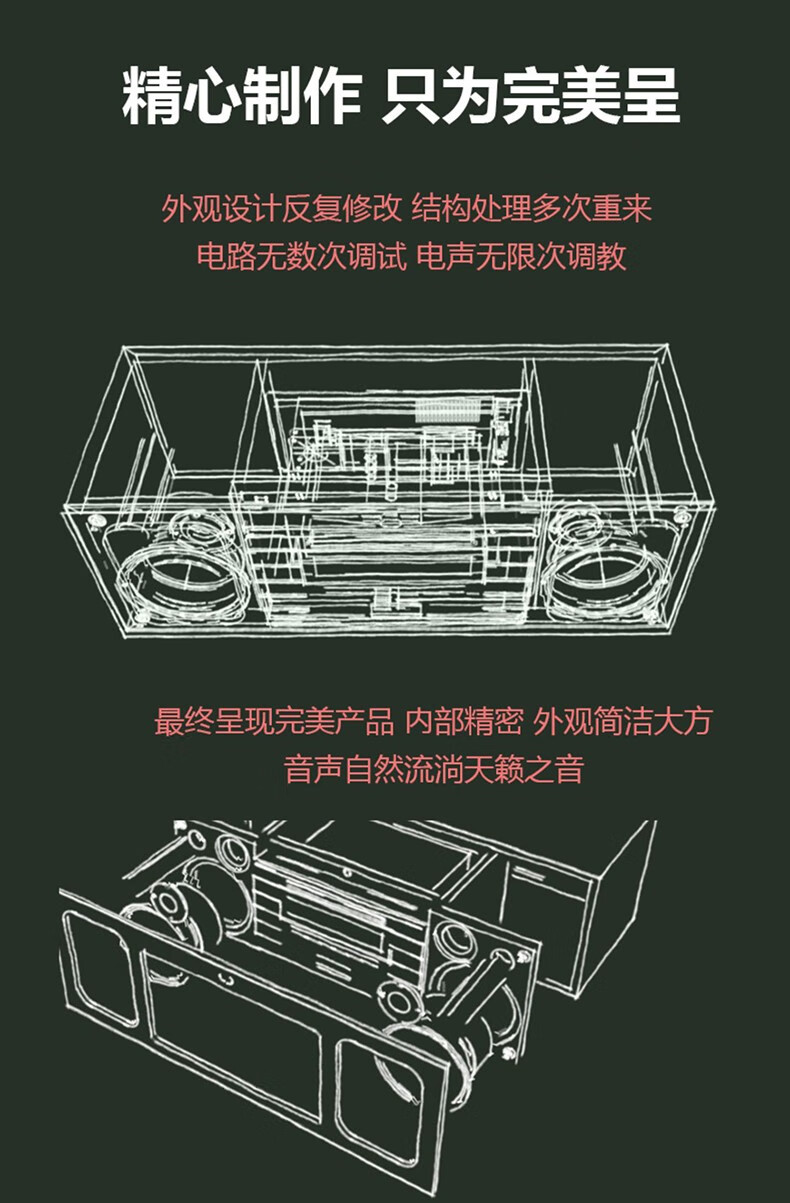 精心制作 只为完美呈

外观设计反复修改 结构处理多次重来
电路无数次调试 电声无限次调教

最终呈现完美产品 内部精密 外观简洁大方
音声自然流淌天籁之音