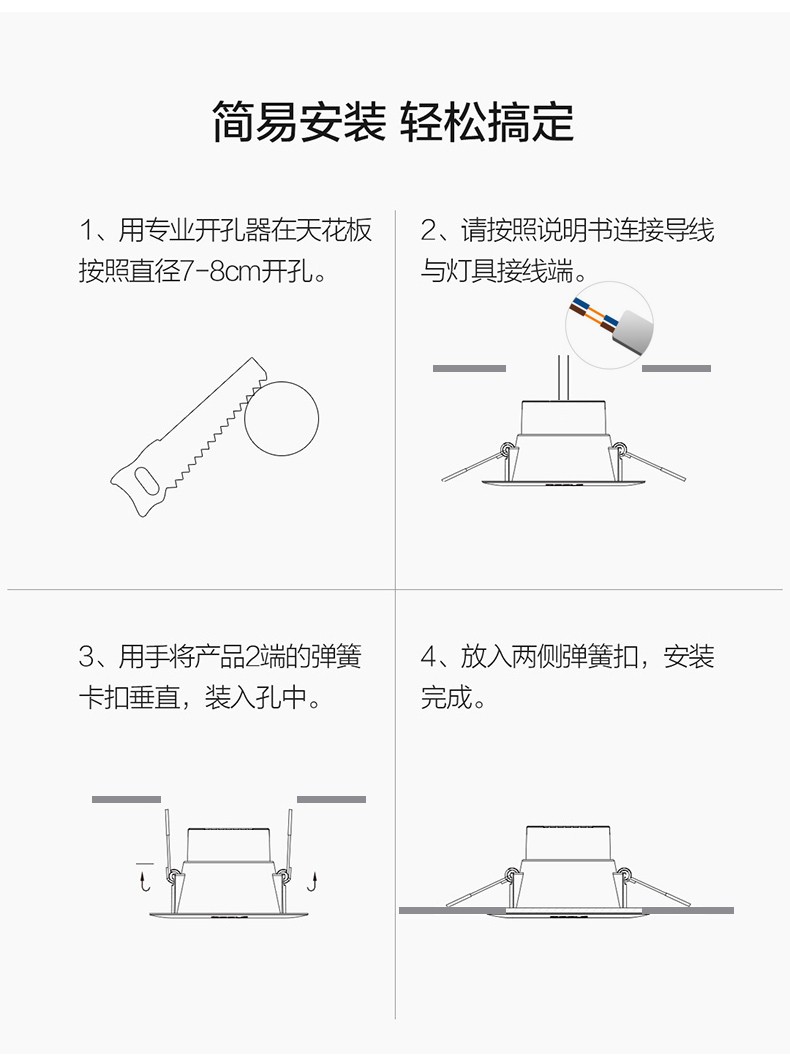 简易安装 轻松搞定

1、用专业开孔器在天花板按照直径7-8cm开孔。

2、请按照说明书连接导线与灯具接线端。

3、用手将产品2端的弹簧卡扣垂直，装入孔中。

4、放入两侧弹簧扣，安装完成。