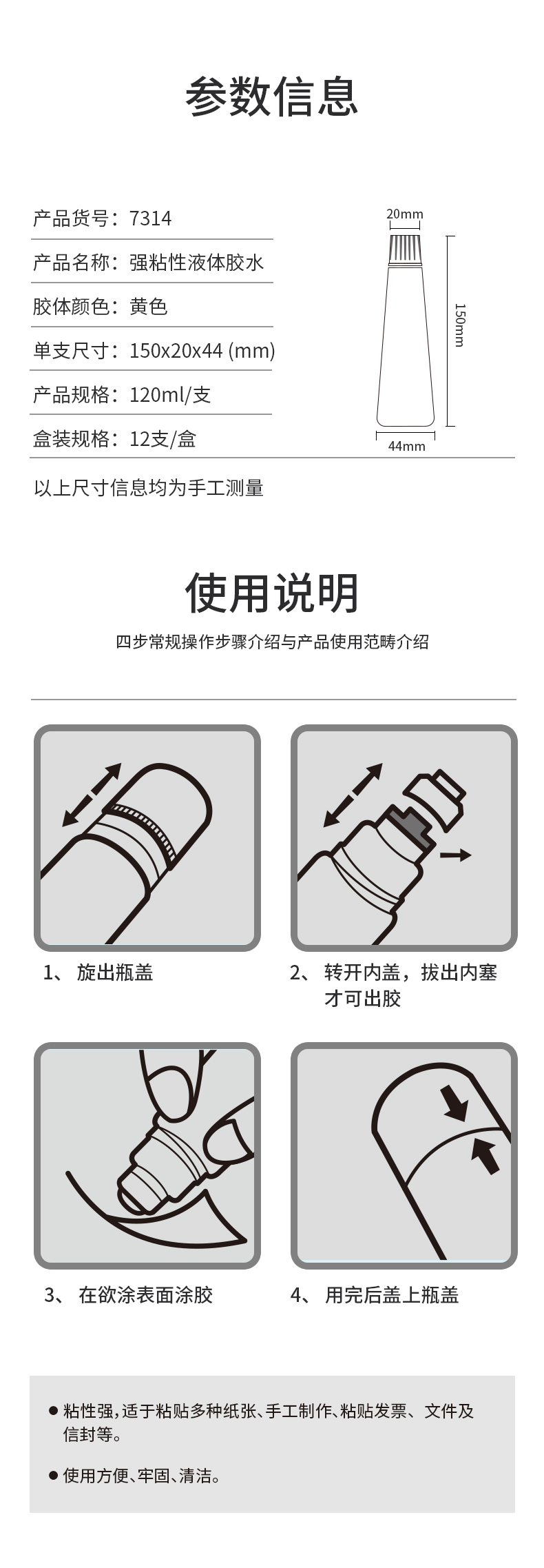 参数信息

产品货号：7314

产品名称：强粘性液体胶水

胶体颜色：黄色

单支尺寸：150x20x44 (mm)

产品规格：120ml/支

盒装规格：12支/盒

20mm

150mm

44mm

以上尺寸信息均为手工测量

使用说明

四步常规操作步骤介绍与产品使用范畴介绍

1、 旋出瓶盖

2、 转开内盖，拔出内塞才可出胶

3、 在欲涂表面涂胶

4、 用完后盖上瓶盖

● 粘性强，适于粘贴多种纸张、手工制作、粘贴发票、文件及信封等。

● 使用方便、牢固、清洁。