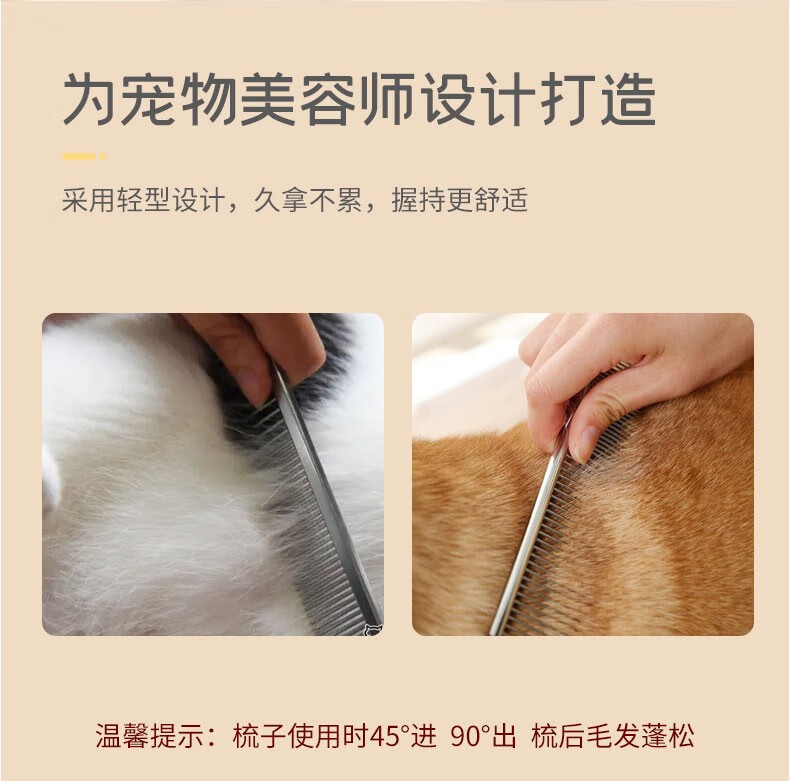 为宠物美容师设计打造

采用轻型设计，久拿不累，握持更舒适

温馨提示：梳子使用时45°进 90°出 梳后毛发蓬松