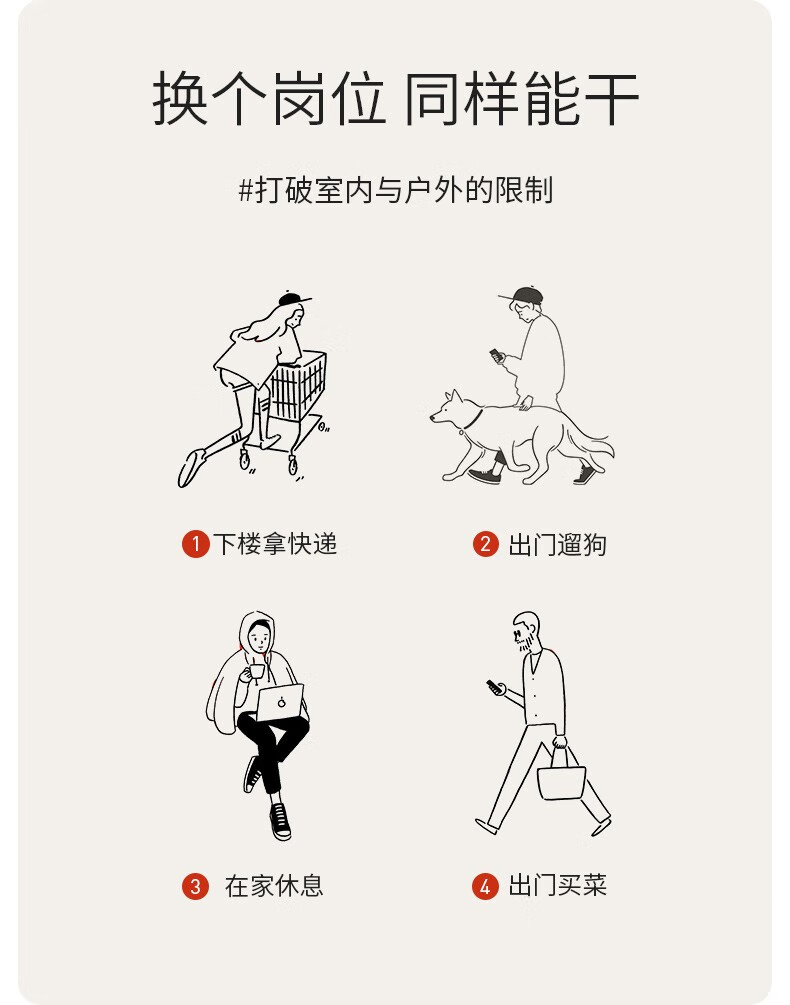 换个岗位 同样能干

#打破室内与户外的限制

1 下楼拿快递

2 出门遛狗

3 在家休息

4 出门买菜