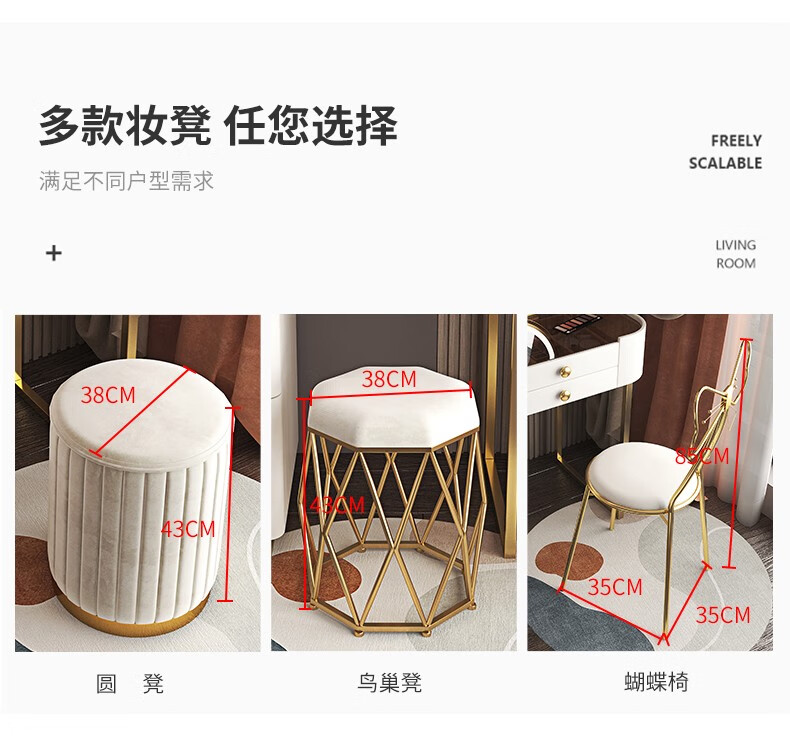 多款妆凳 任您选择

满足不同户型需求

FREELY
SCALABLE

+

LIVING
ROOM

38CM

43CM

38CM

43CM

85CM

35CM

35CM

圆 凳

鸟巢凳

蝴蝶椅