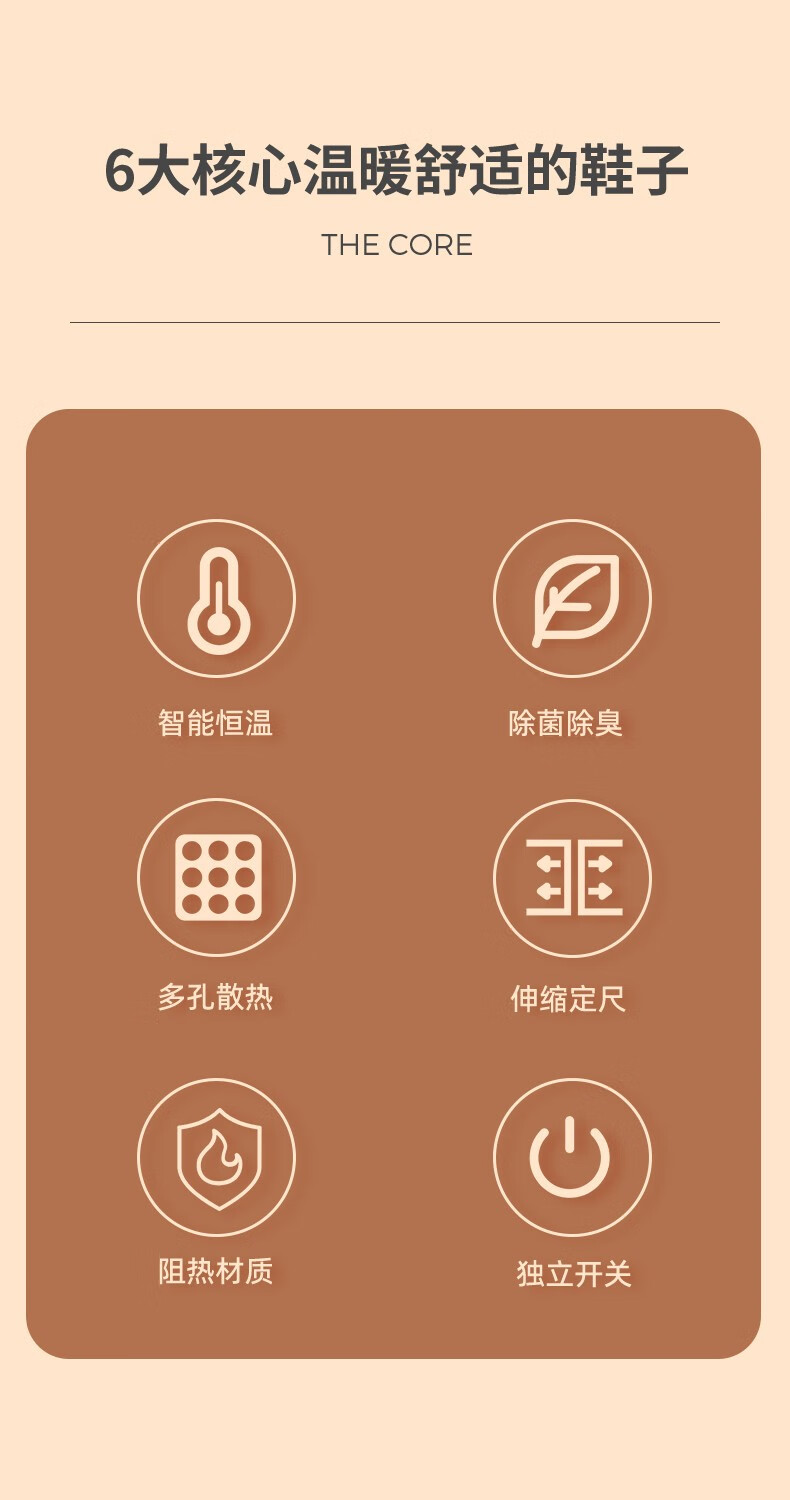 6大核心温暖舒适的鞋子

THE CORE

智能恒温

除菌除臭

多孔散热

伸缩定尺

阻热材质

独立开关