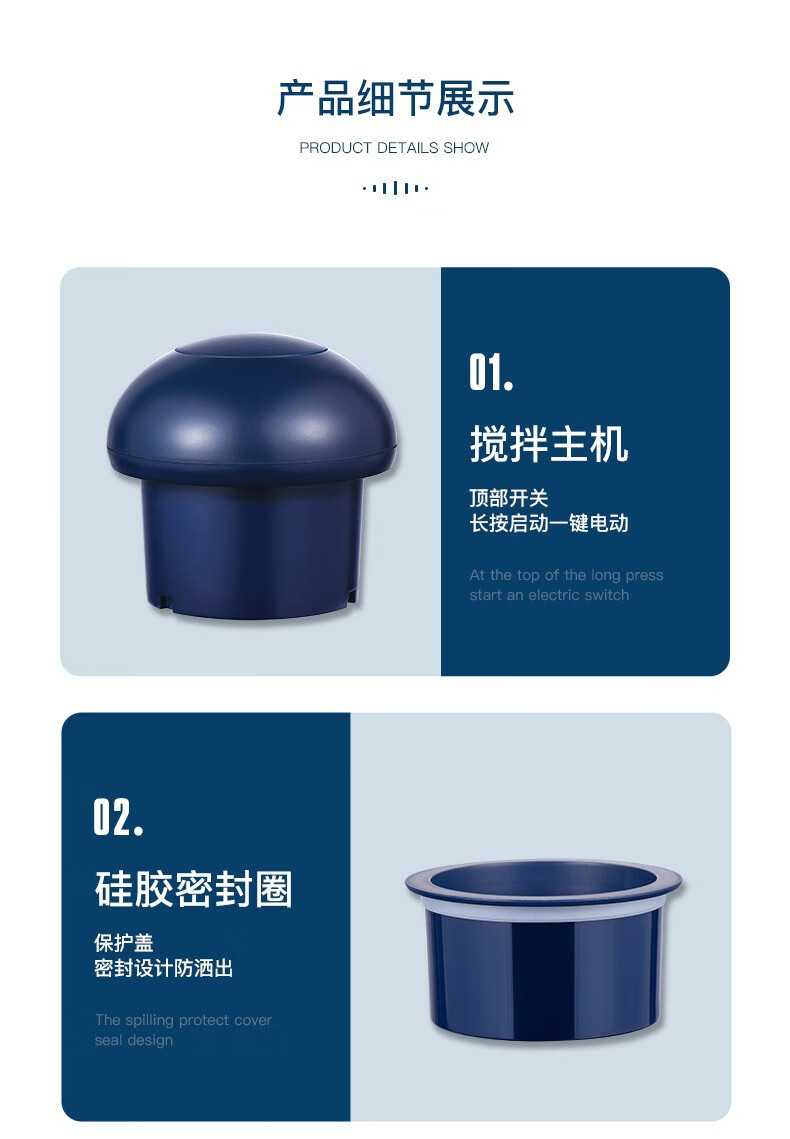 产品细节展示

PRODUCT DETAILS SHOW

01.

搅拌主机

顶部开关
长按启动一键电动

At the top of the long press start an electric switch

02.

硅胶密封圈

保护盖
密封设计防洒出

The spilling protect cover seal design