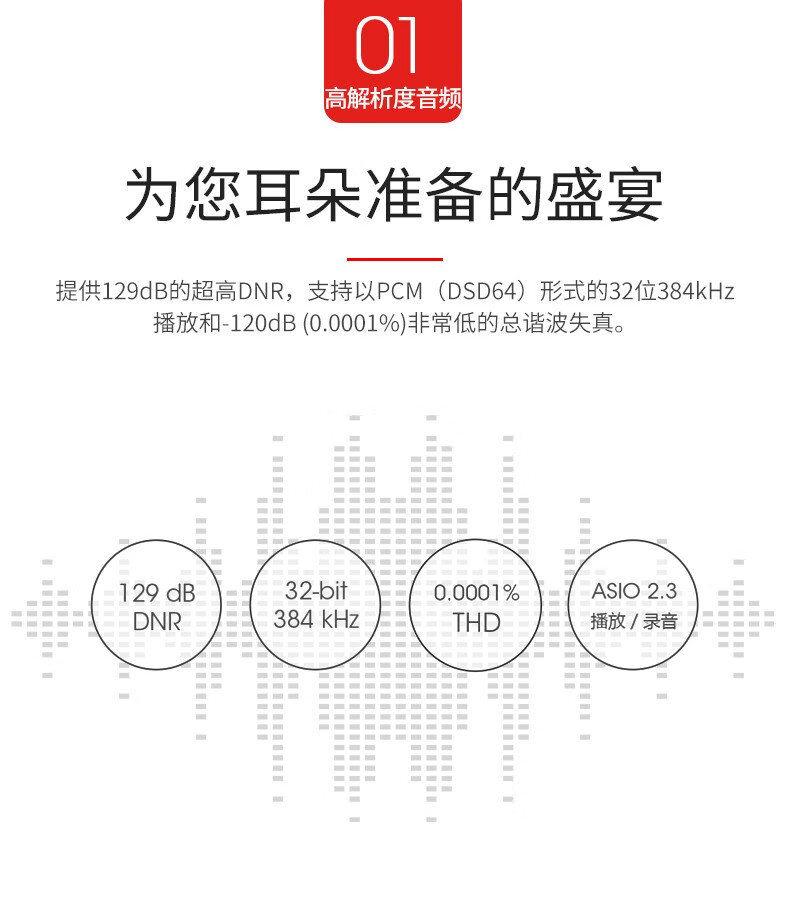 01
高解析度音频

为您耳朵准备的盛宴

提供129dB的超高DNR，支持以PCM（DSD64）形式的32位384kHz播放和-120dB (0.0001%)非常低的总谐波失真。

129 dB
DNR

32-bit
384 kHz

0.0001%
THD

ASIO 2.3
播放 / 录音