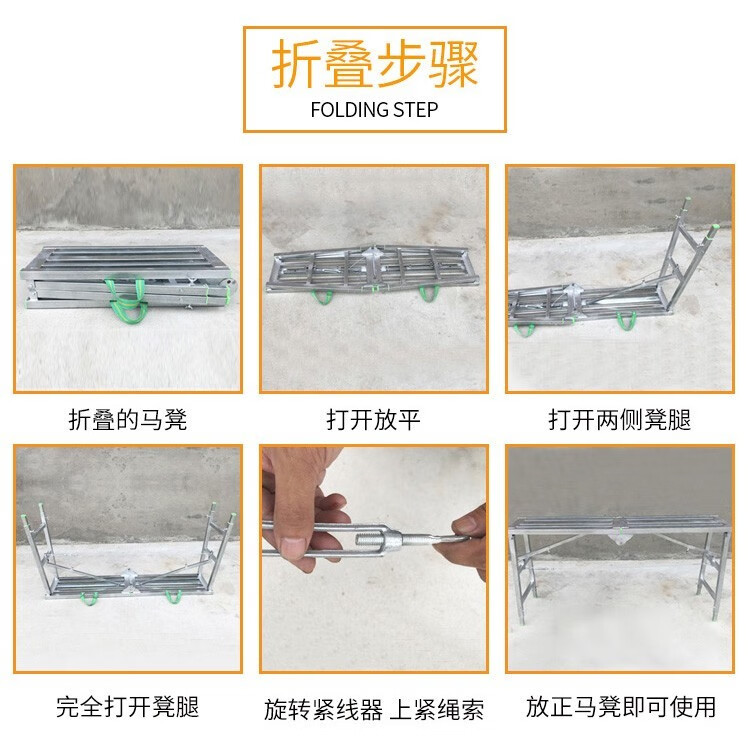 折叠步骤
FOLDING STEP

折叠的马凳

打开放平

打开两侧凳腿

完全打开凳腿

旋转紧线器 上紧绳索

放正马凳即可使用