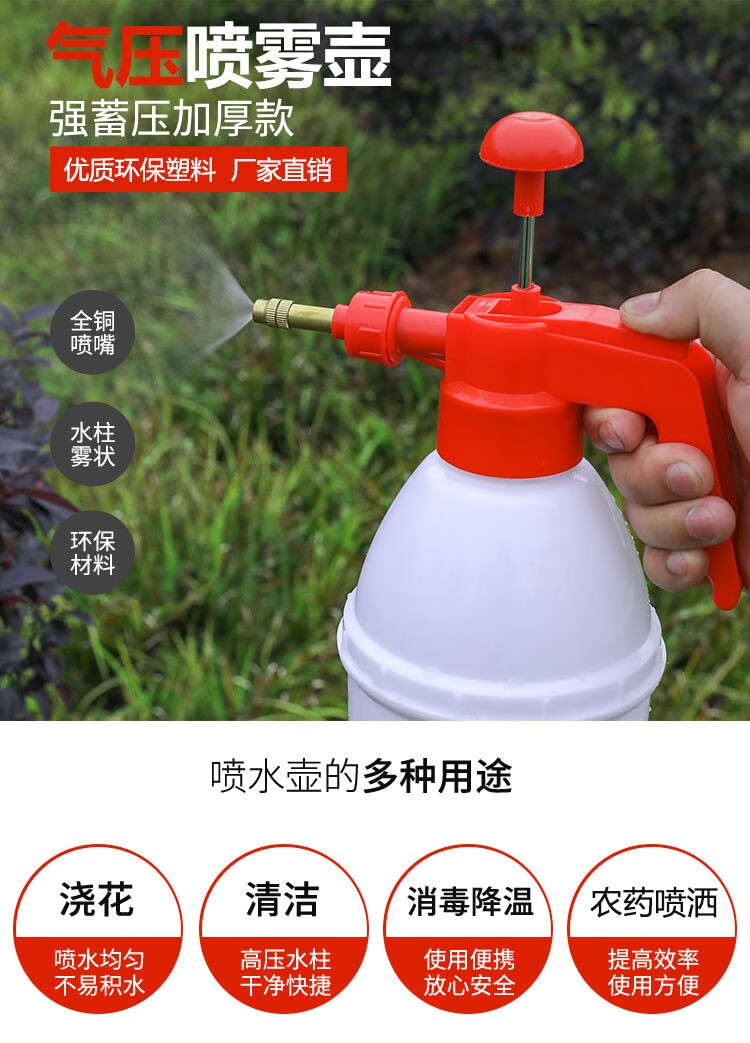 气压喷雾壶
强蓄压加厚款
优质环保塑料 厂家直销

全铜喷嘴

水柱雾状

环保材料

喷水壶的多种用途

浇花
喷水均匀
不易积水

清洁
高压水柱
干净快捷

消毒降温
使用便携
放心安全

农药喷洒
提高效率
使用方便