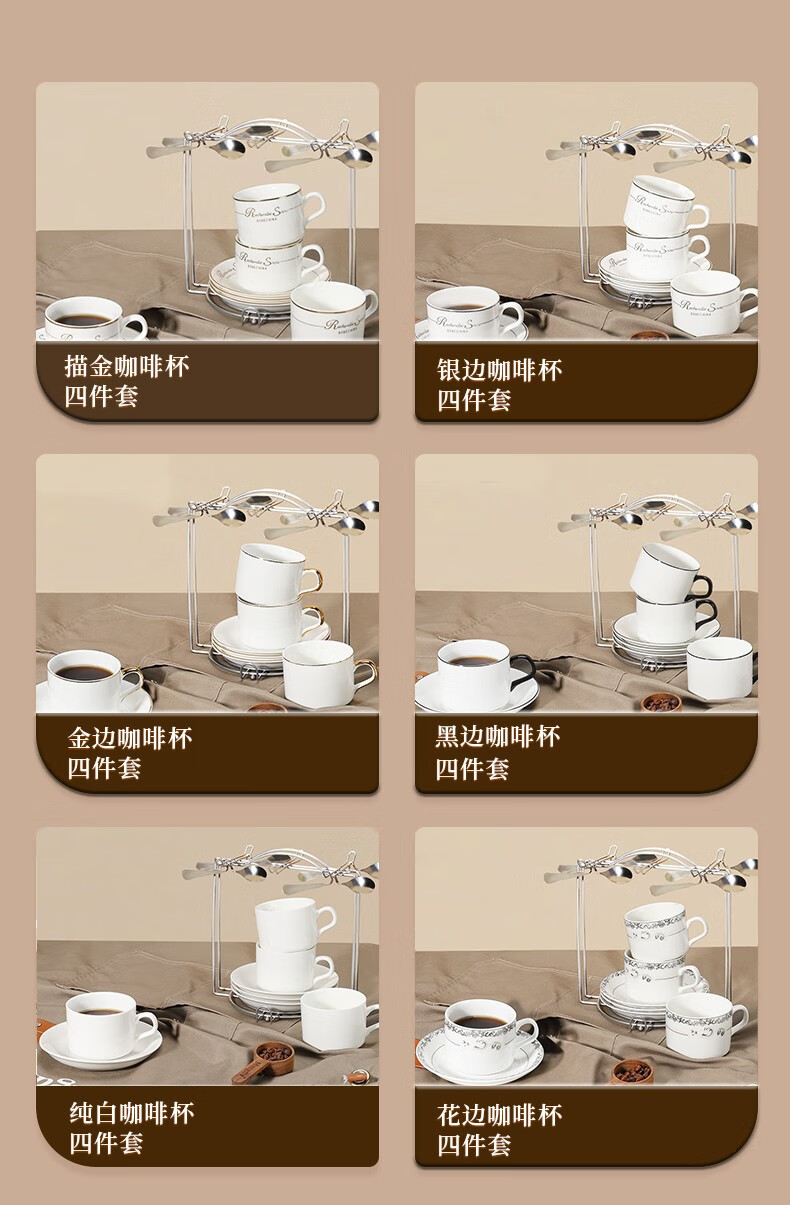 描金咖啡杯
四件套

银边咖啡杯
四件套

金边咖啡杯
四件套

黑边咖啡杯
四件套

纯白咖啡杯
四件套

花边咖啡杯
四件套