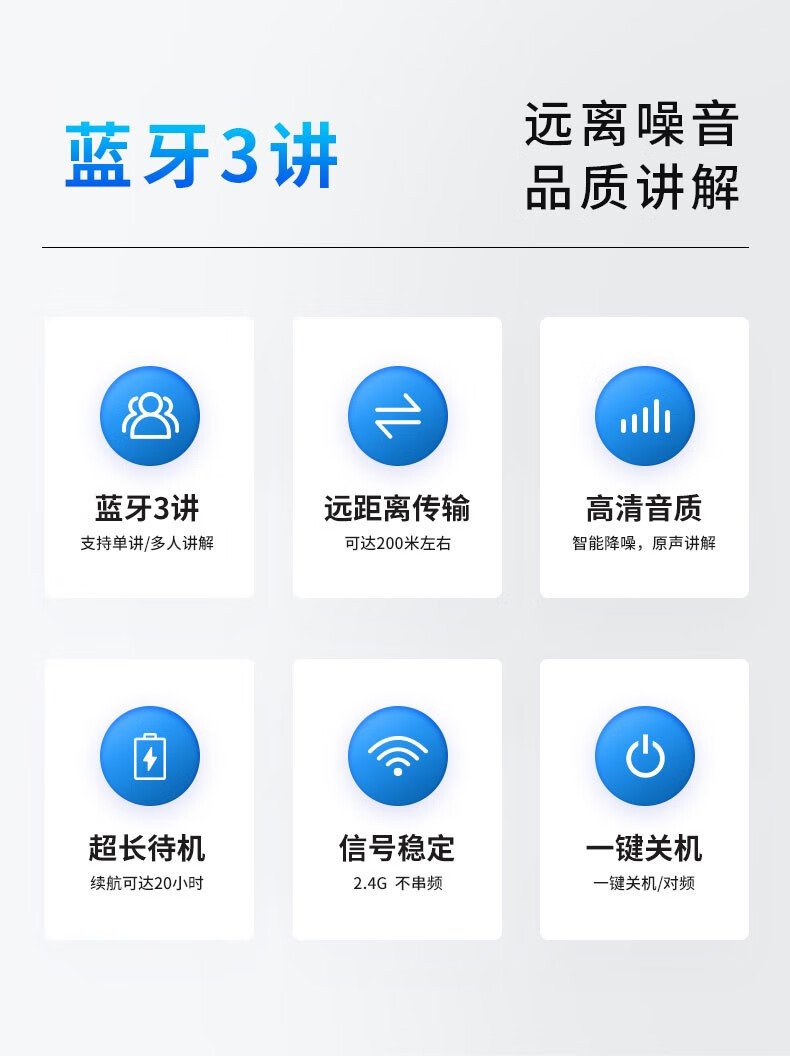 蓝牙3讲

远离噪音
品质讲解

蓝牙3讲
支持单讲/多人讲解

远距离传输
可达200米左右

高清音质
智能降噪，原声讲解

超长待机
续航可达20小时

信号稳定
2.4G 不串频

一键关机
一键关机/对频