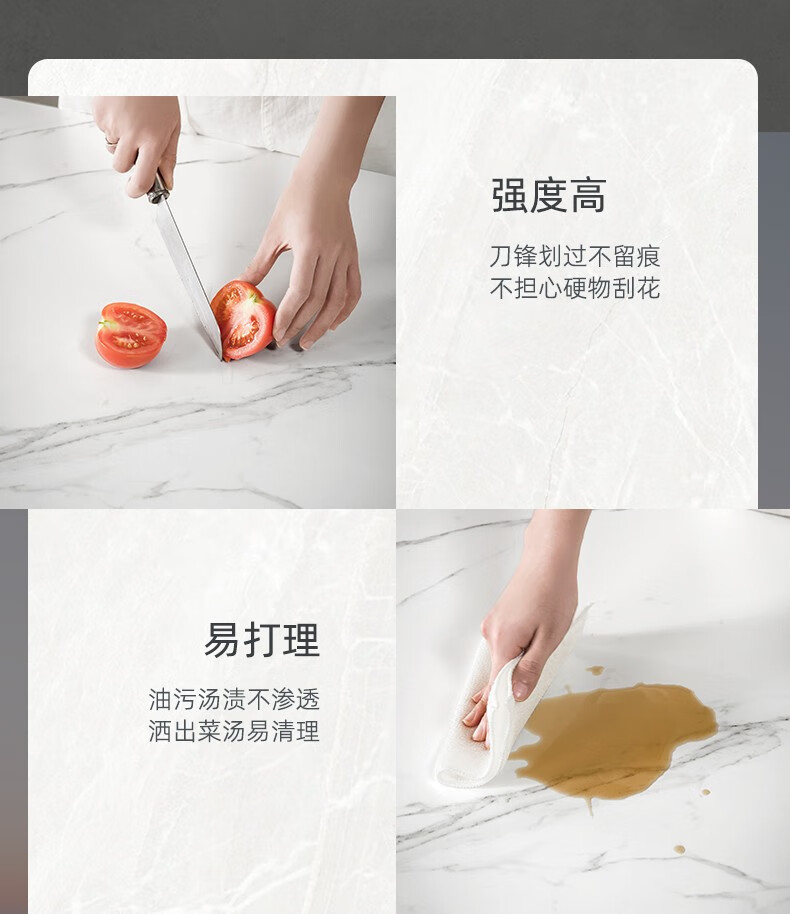 强度高

刀锋划过不留痕
不担心硬物刮花

易打理

油污汤渍不渗透
洒出菜汤易清理