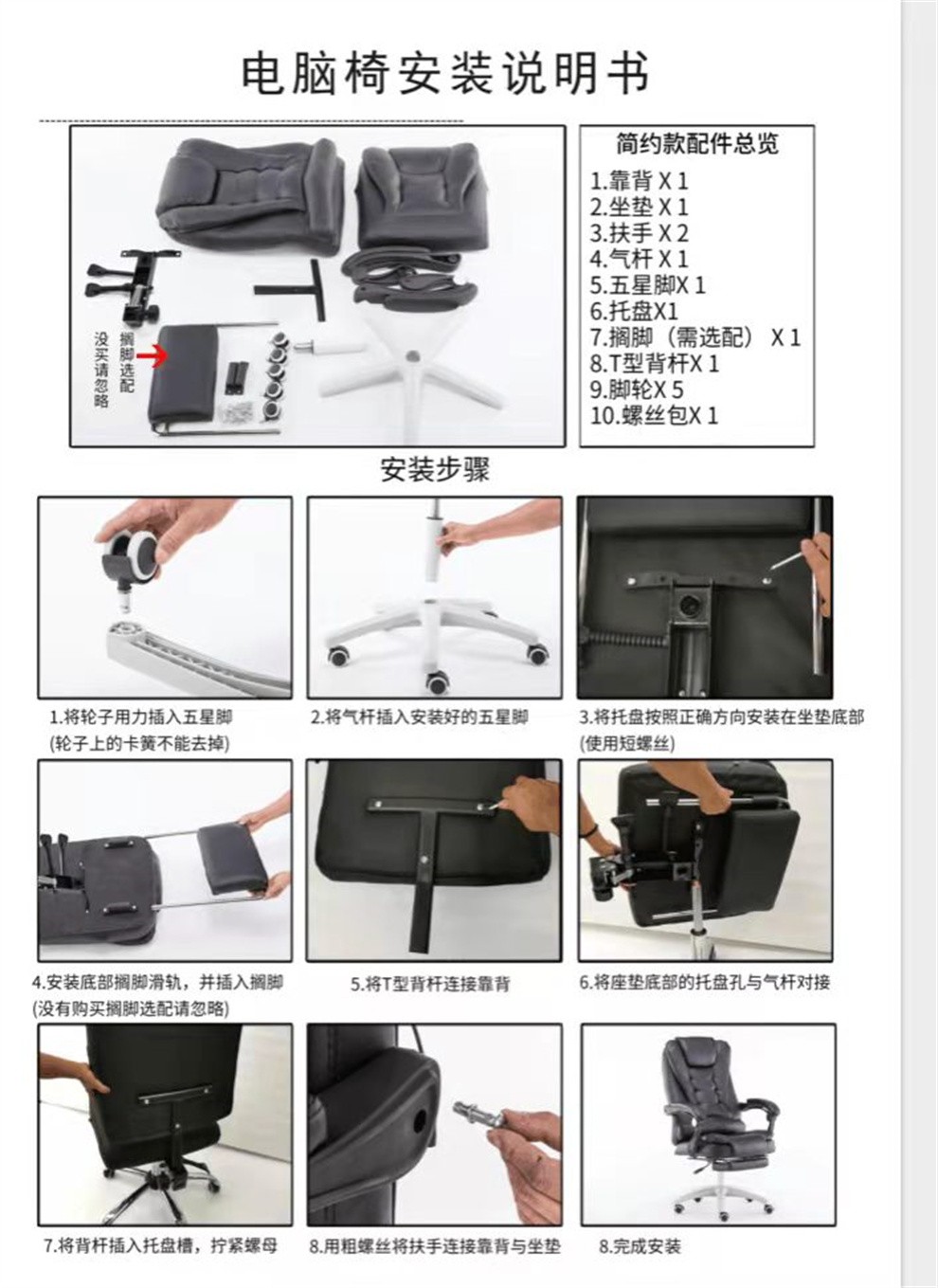 电脑椅安装说明书

没买请忽略

搁脚选配

简约款配件总览

1.靠背 X 1
2.坐垫 X 1
3.扶手 X 2
4.气杆 X 1
5.五星脚X 1
6.托盘X1
7.搁脚（需选配） X 1
8.T型背杆X 1
9.脚轮X 5
10.螺丝包X 1

安装步骤

1.将轮子用力插入五星脚
(轮子上的卡簧不能去掉)

2.将气杆插入安装好的五星脚

3.将托盘按照正确方向安装在坐垫底部
(使用短螺丝)

4.安装底部搁脚滑轨，并插入搁脚
(没有购买搁脚选配请忽略)

5.将T型背杆连接靠背

6.将座垫底部的托盘孔与气杆对接

7.将背杆插入托盘槽，拧紧螺母

8.用粗螺丝将扶手连接靠背与坐垫

8.完成安装