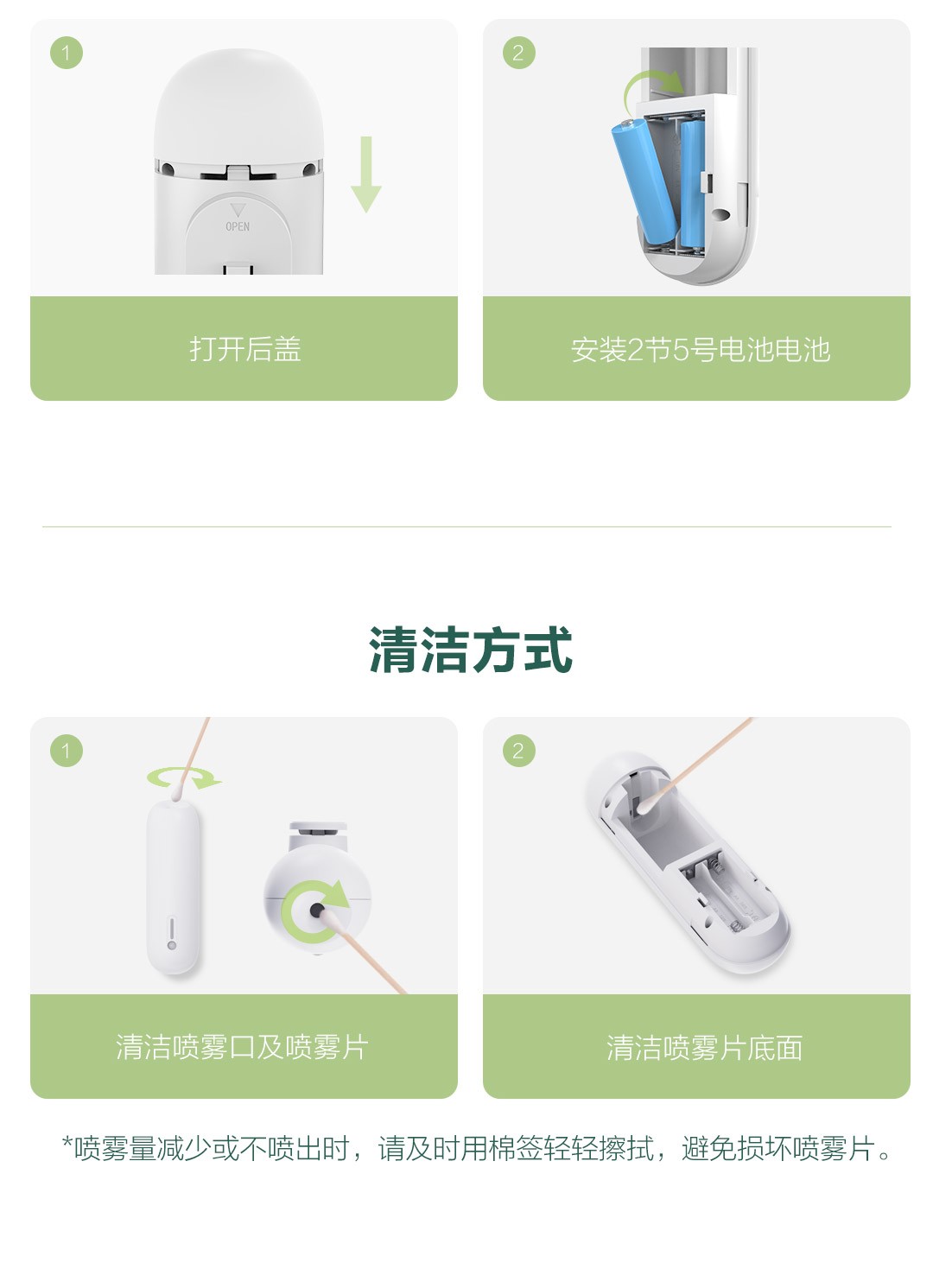 1

OPEN

打开后盖

2

安装2节5号电池电池

清洁方式

1

清洁喷雾口及喷雾片

2

清洁喷雾片底面

*喷雾量减少或不喷出时，请及时用棉签轻轻擦拭，避免损坏喷雾片。