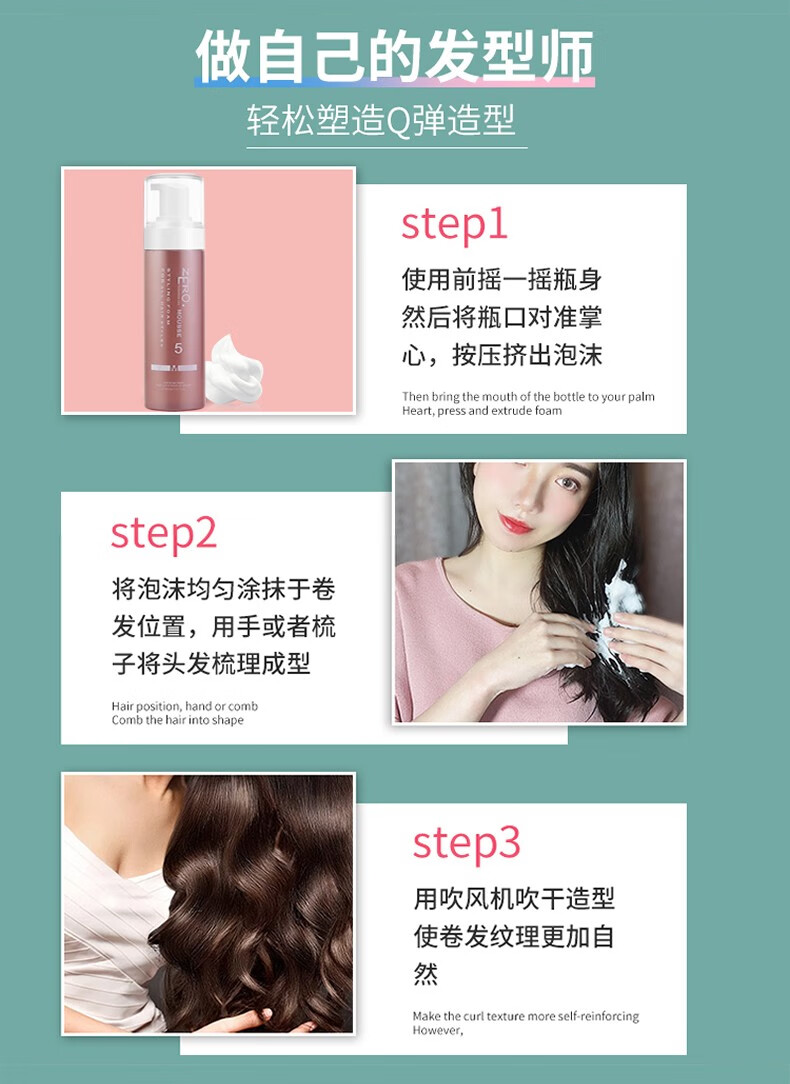 做自己的发型师

轻松塑造Q弹造型

ZEKO
MOUSSE
5

step1

使用前摇一摇瓶身然后将瓶口对准掌心，按压挤出泡沫

Then bring the mouth of the bottle to your palm Heart, press and extrude foam

step2

将泡沫均匀涂抹于卷发位置，用手或者梳子将头发梳理成型

Hair position, hand or comb Comb the hair into shape

step3

用吹风机吹干造型使卷发纹理更加自然

Make the curl texture more self-reinforcing However,