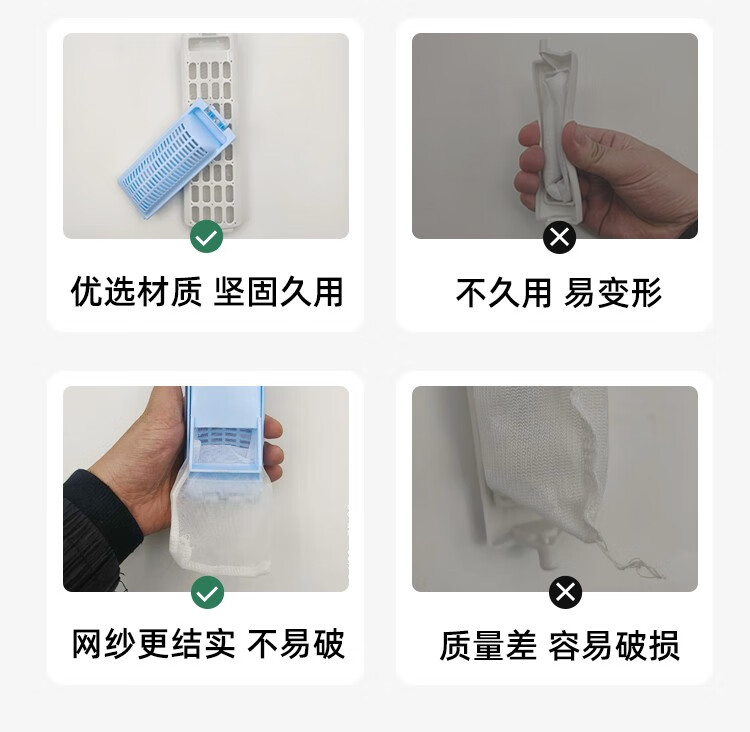 优选材质 坚固久用

不久用 易变形

网纱更结实 不易破

质量差 容易破损