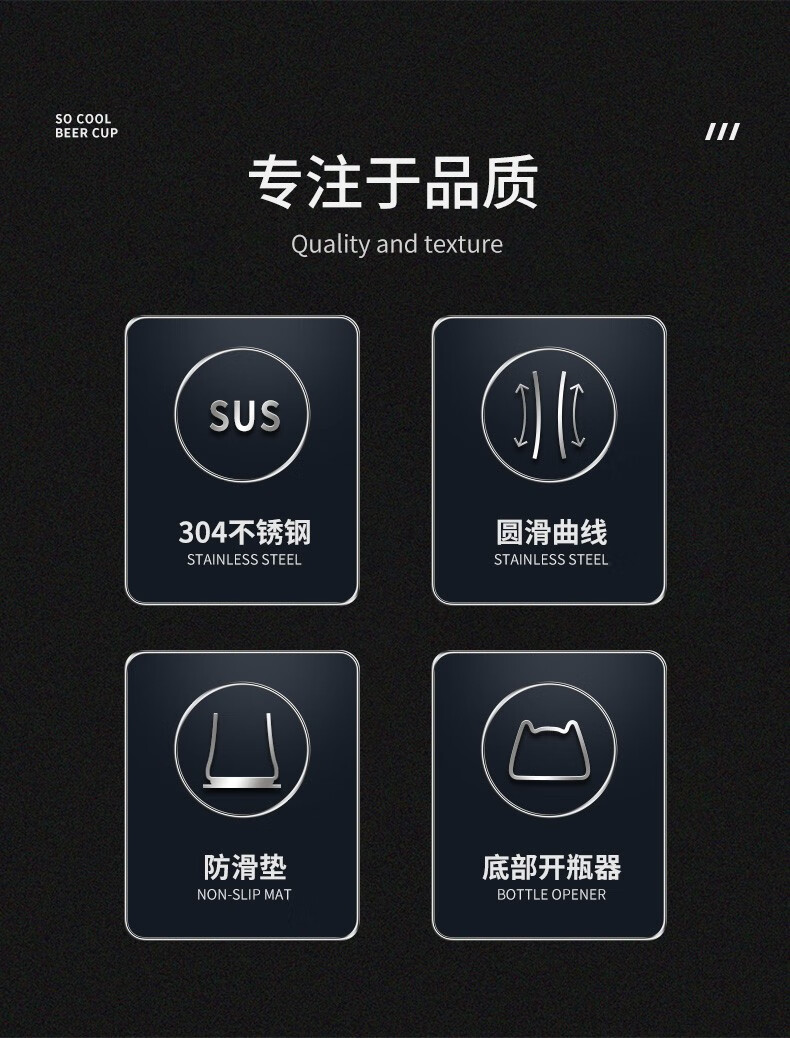 SO COOL
BEER CUP

///

专注于品质

Quality and texture

SUS

304不锈钢
STAINLESS STEEL

圆滑曲线
STAINLESS STEEL

防滑垫
NON-SLIP MAT

底部开瓶器
BOTTLE OPENER