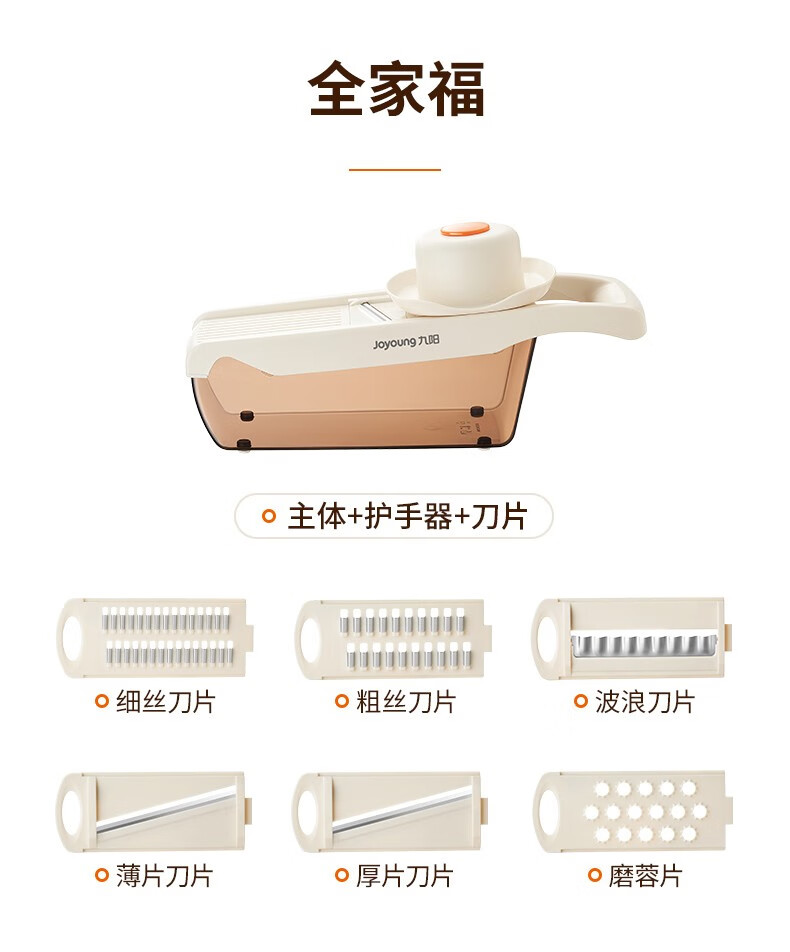 全家福

Joyoung 九阳

主体+护手器+刀片

细丝刀片

粗丝刀片

波浪刀片

薄片刀片

厚片刀片

磨蓉片