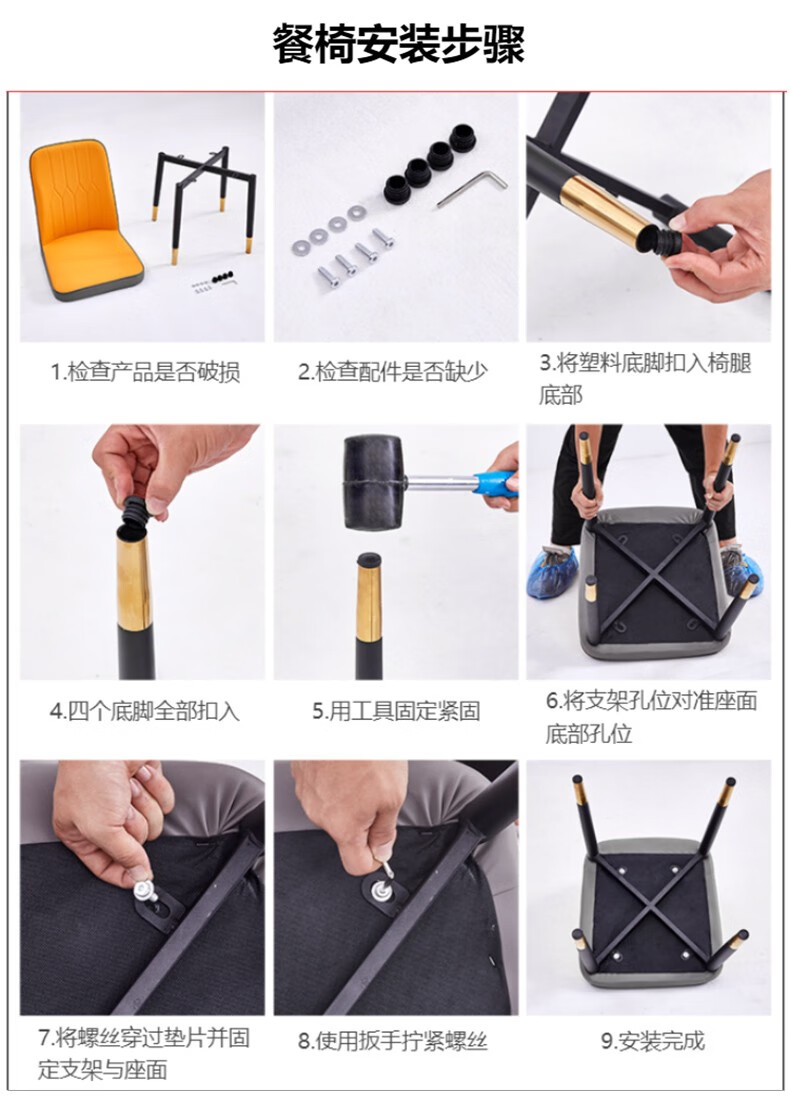 餐椅安装步骤

1.检查产品是否破损

2.检查配件是否缺少

3.将塑料底脚扣入椅腿底部

4.四个底脚全部扣入

5.用工具固定紧固

6.将支架孔位对准座面底部孔位

7.将螺丝穿过垫片并固定支架与座面

8.使用扳手拧紧螺丝

9.安装完成