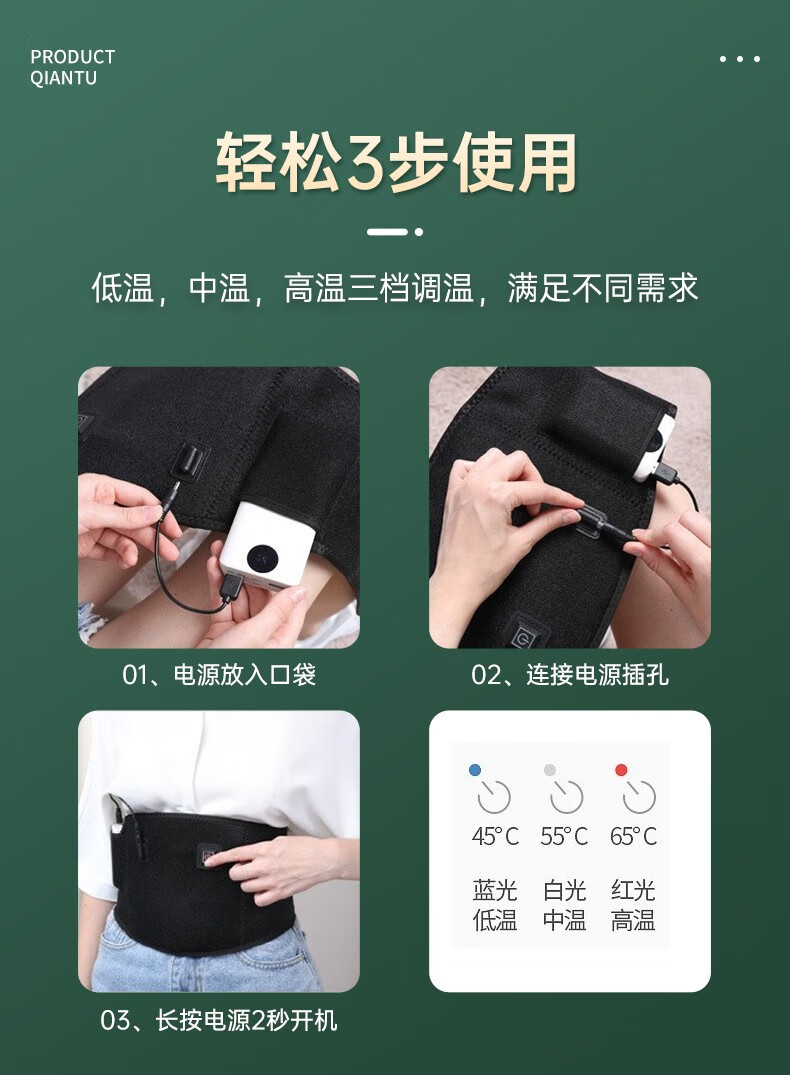 PRODUCT
QIANTU

轻松3步使用

低温，中温，高温三档调温，满足不同需求

01、电源放入口袋

02、连接电源插孔

03、长按电源2秒开机

45°C 55°C 65°C

蓝光 白光 红光
低温 中温 高温