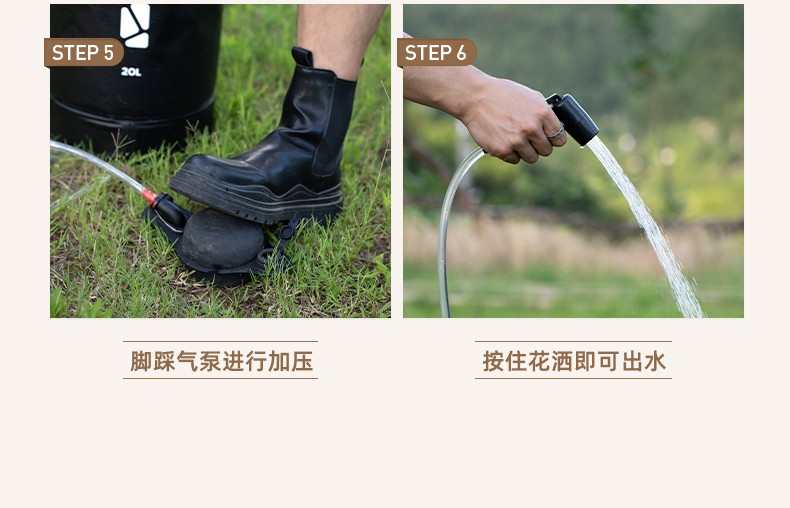 STEP 5

20L

脚踩气泵进行加压

STEP 6

按住花洒即可出水