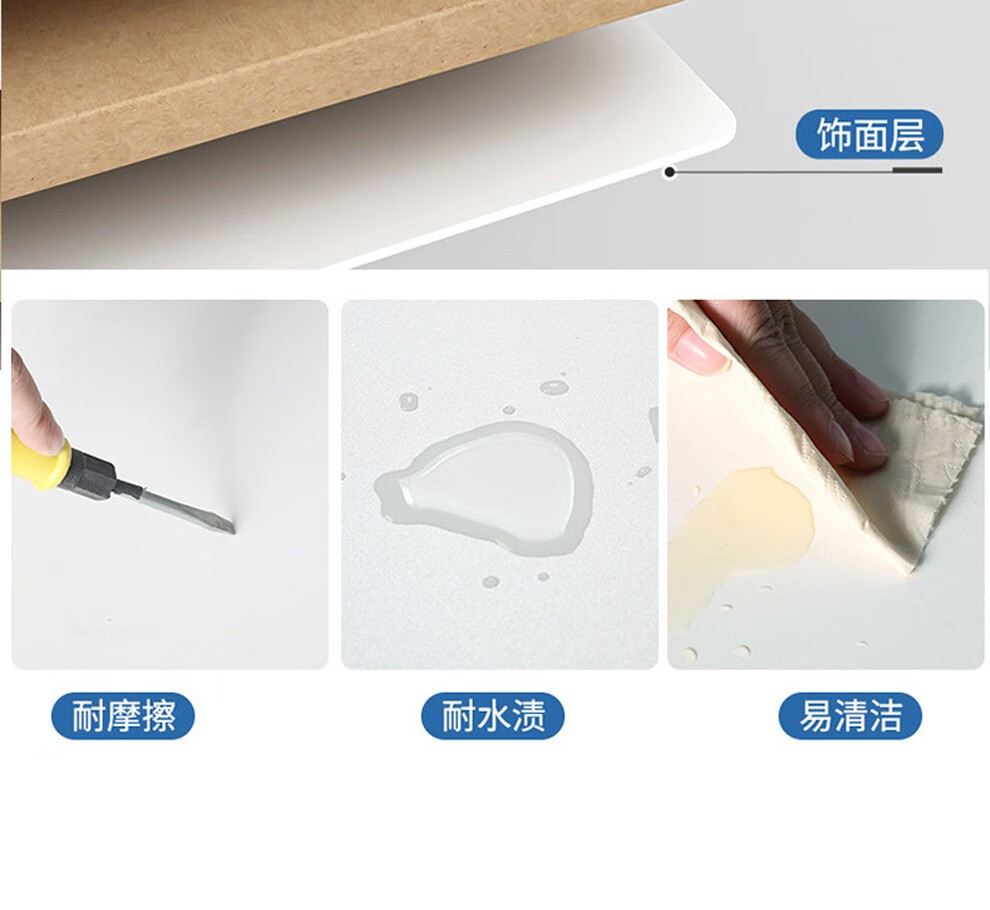 饰面层

耐摩擦

耐水渍

易清洁